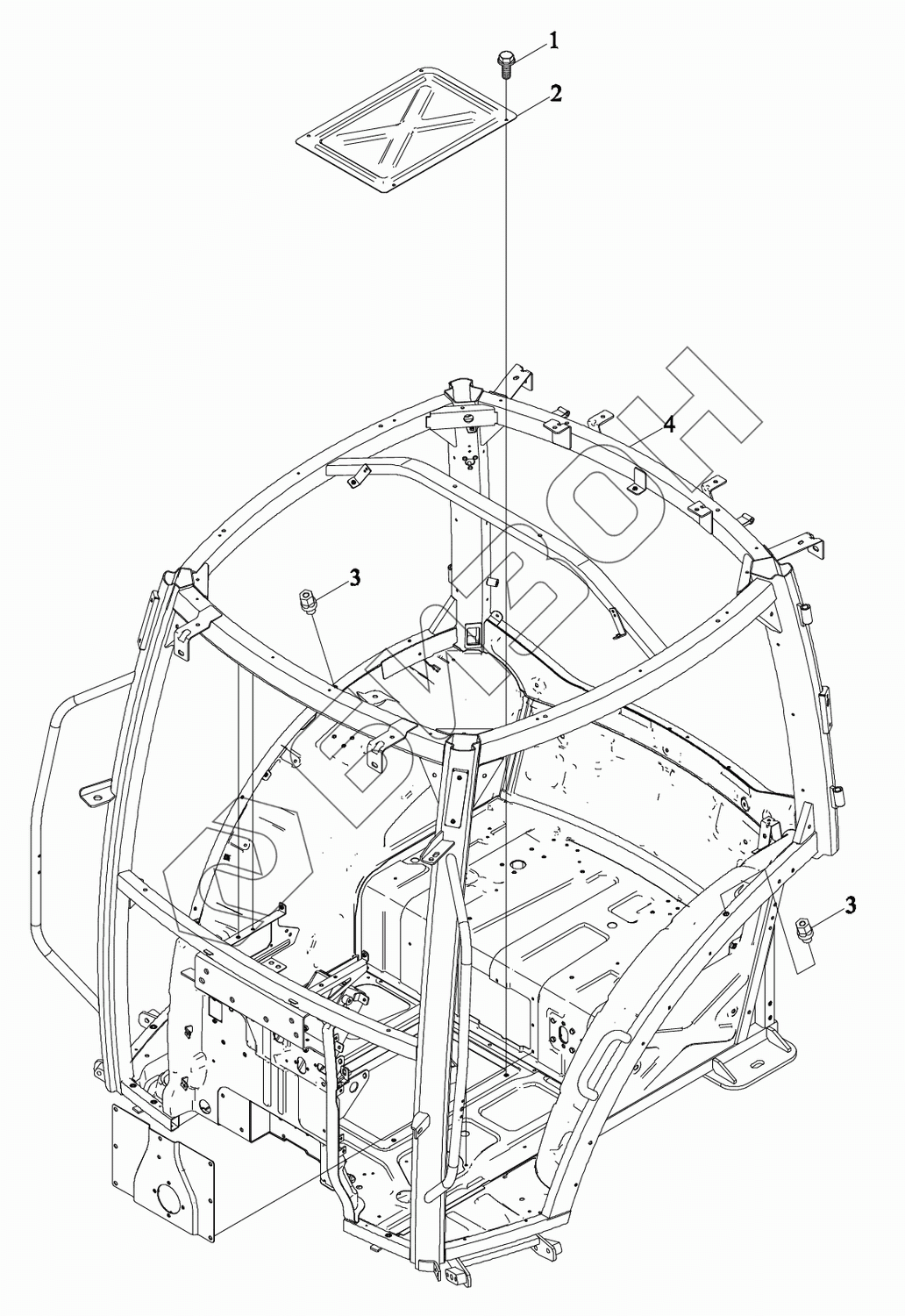 1
2
4
3
3
DWEOH