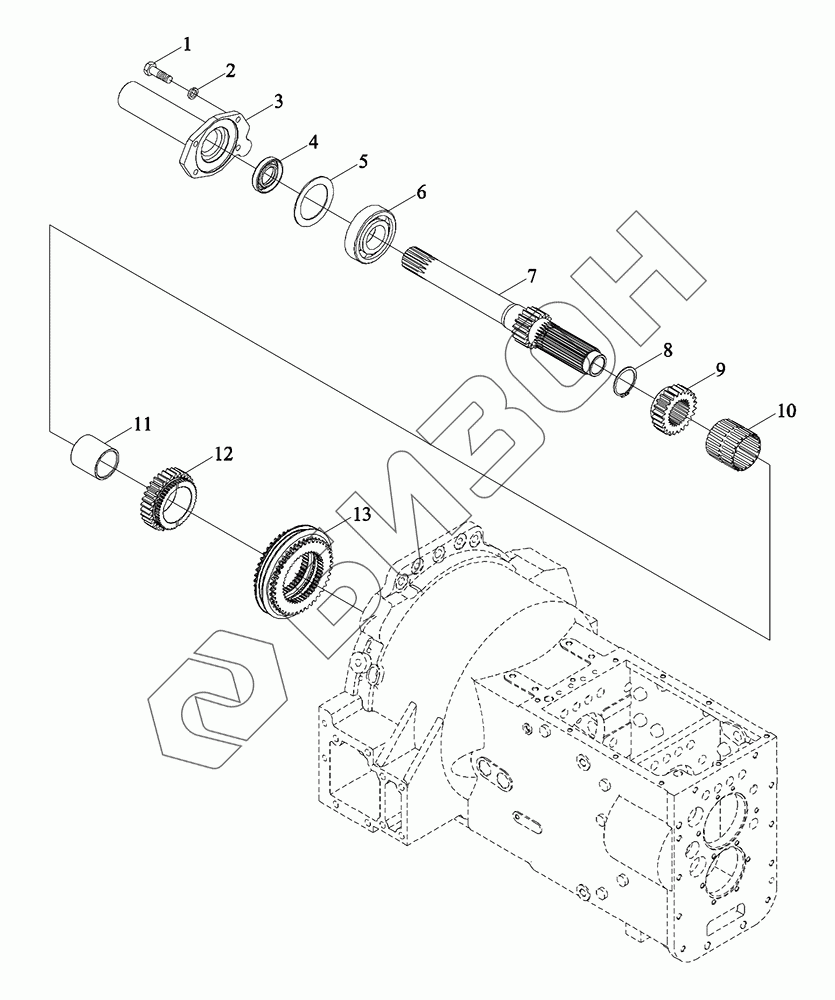 1
2
3
4
5
6
7
8
9
10
11
12
13
ВИВОН