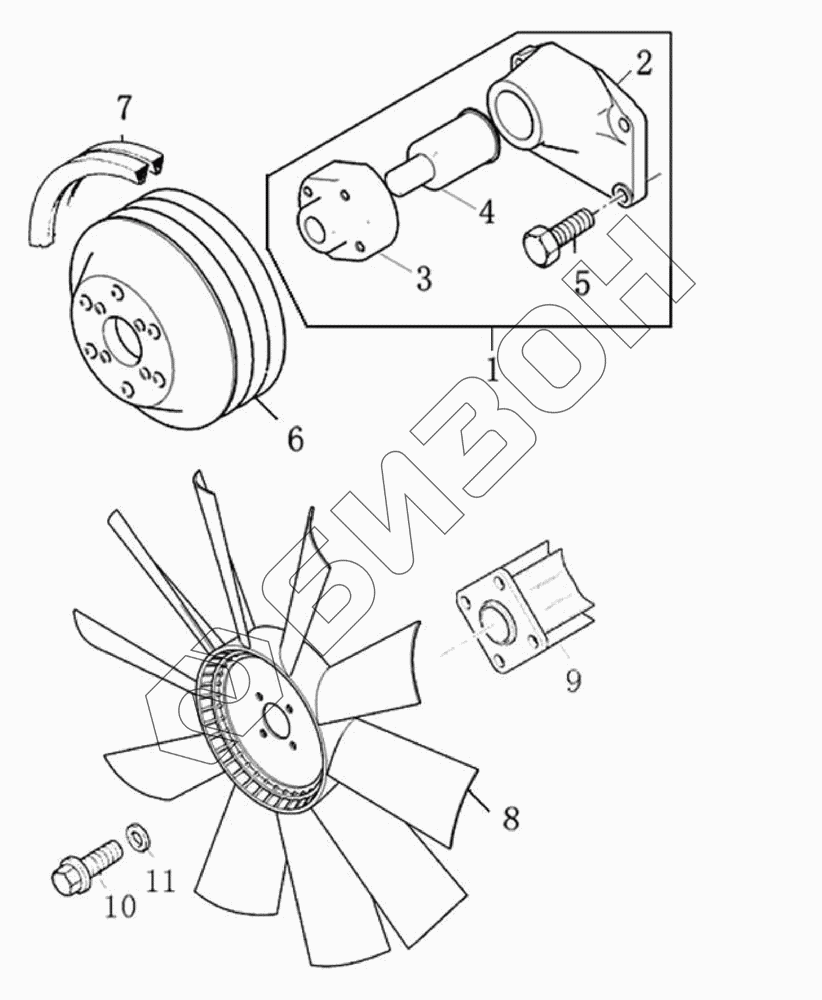 7
2
4
3
5
1
6
БИЗОН
9
8
11
10