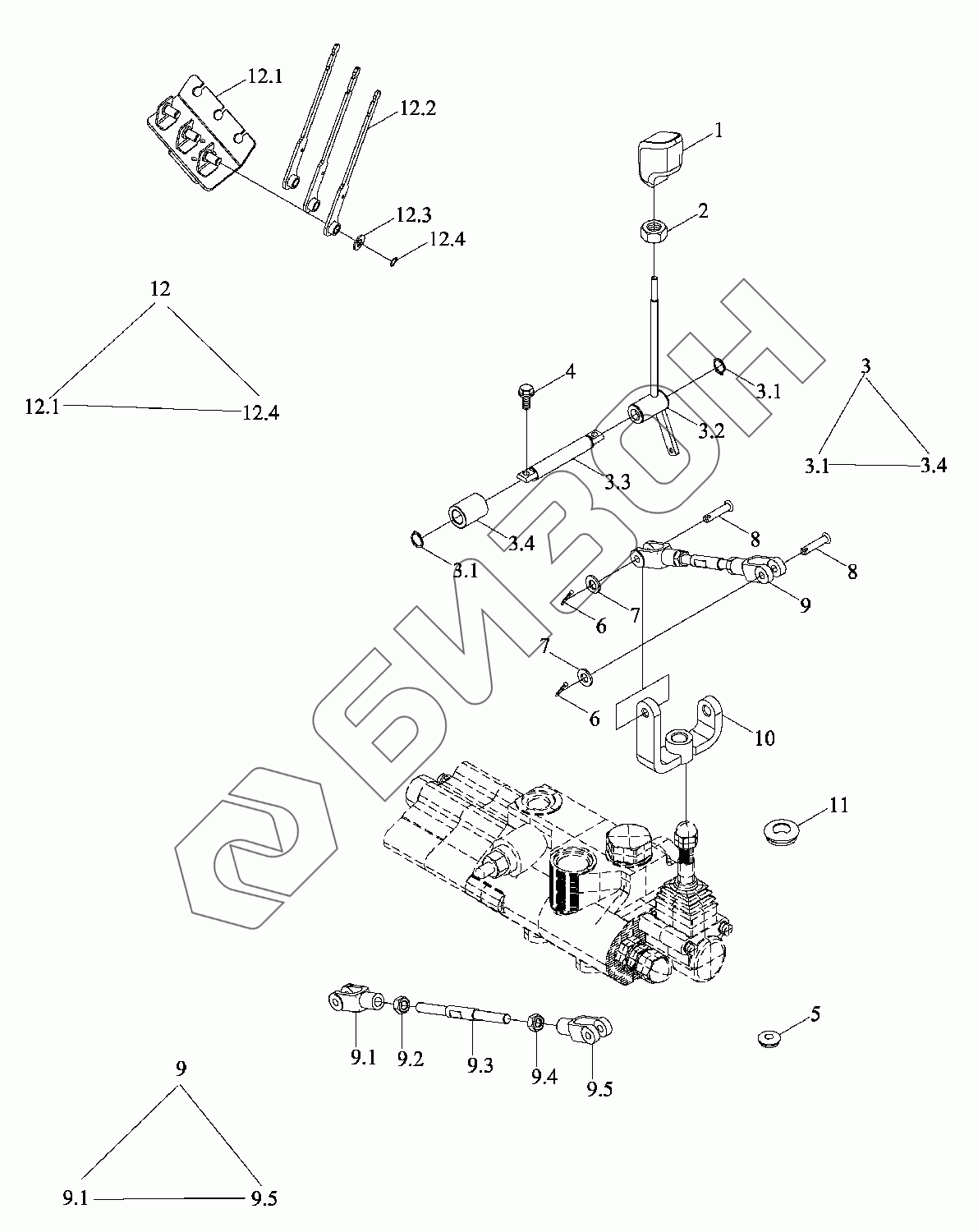 12.1
12.2
12.3
12.4
12
12.1
12.4
1
2
4
3.1
3.2
3.3
3.4
3.1
3
3.1
3.4
8
8
9
7
6
7
6
10
11
5
9.1
9.2
9.3
9.4
9.5
9
9.1
9.5
БИЗОН