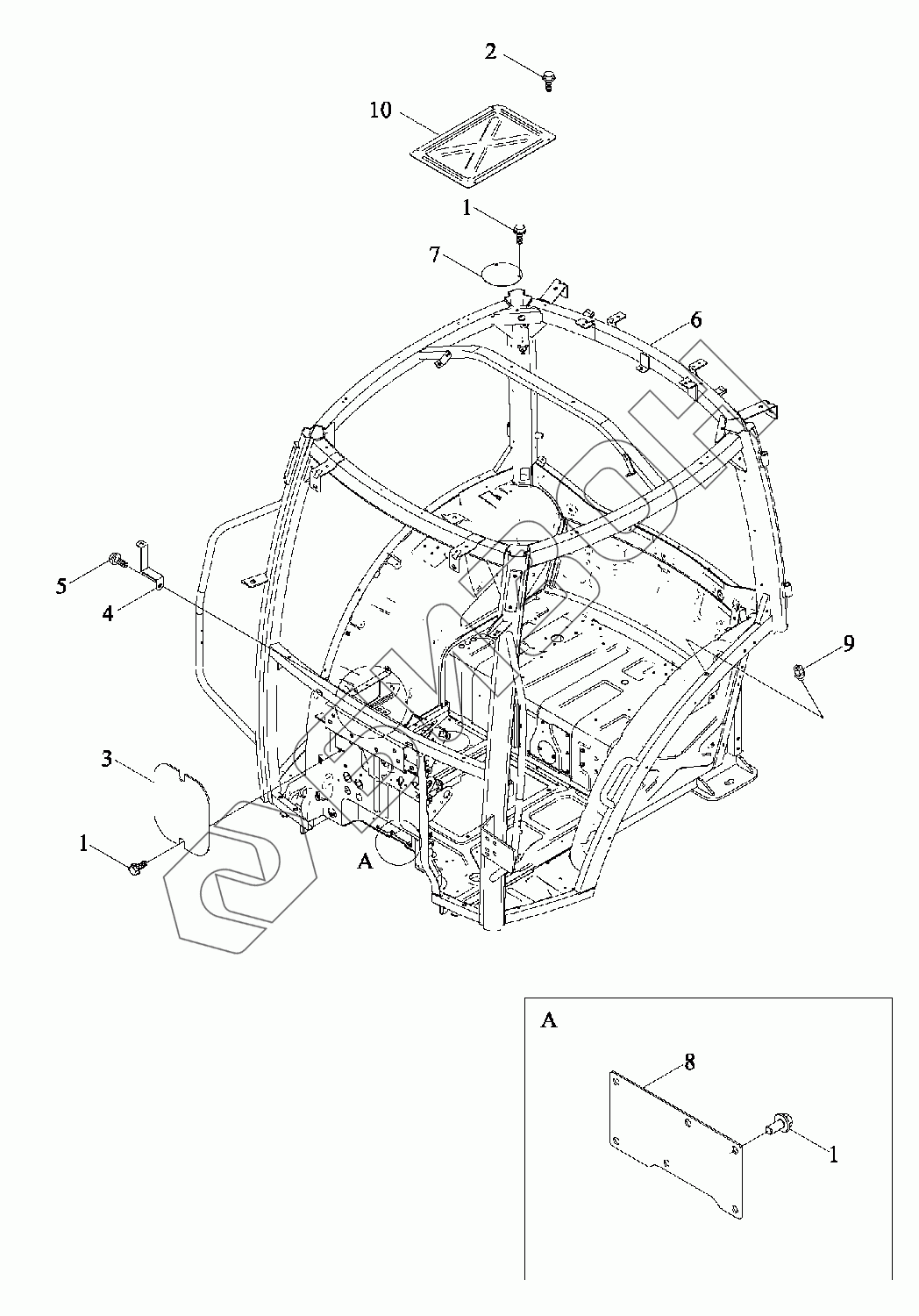 2
10
1
7
6
5
4
9
3
1
A
A
8
1