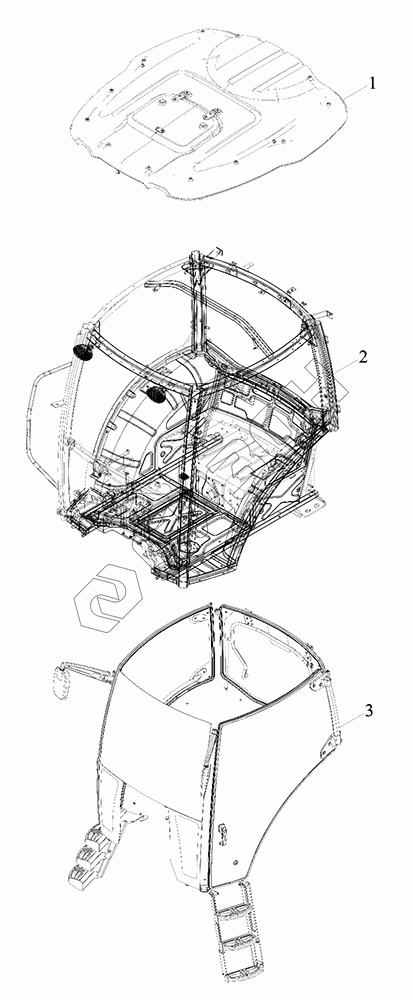 1

2

3