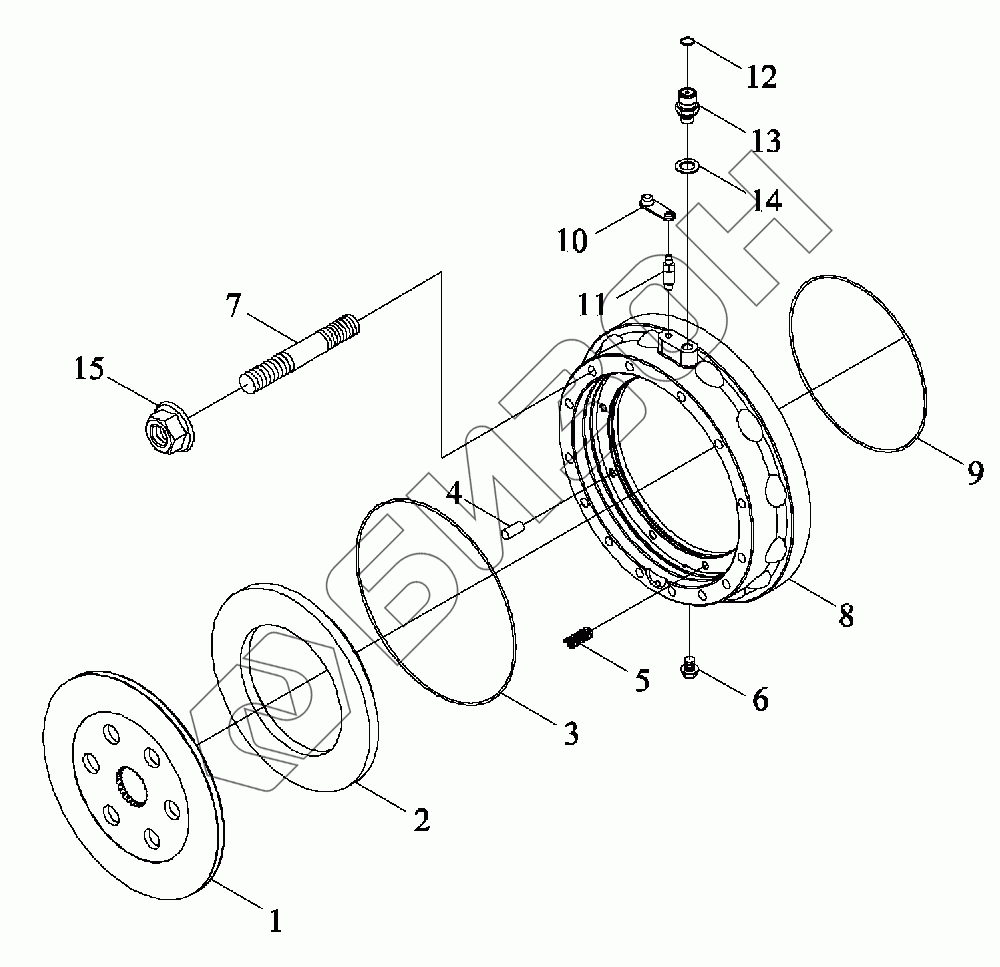 12
13
14
10
11
7
15
9
4
8
5
6
3
2
1
ОБИДОН