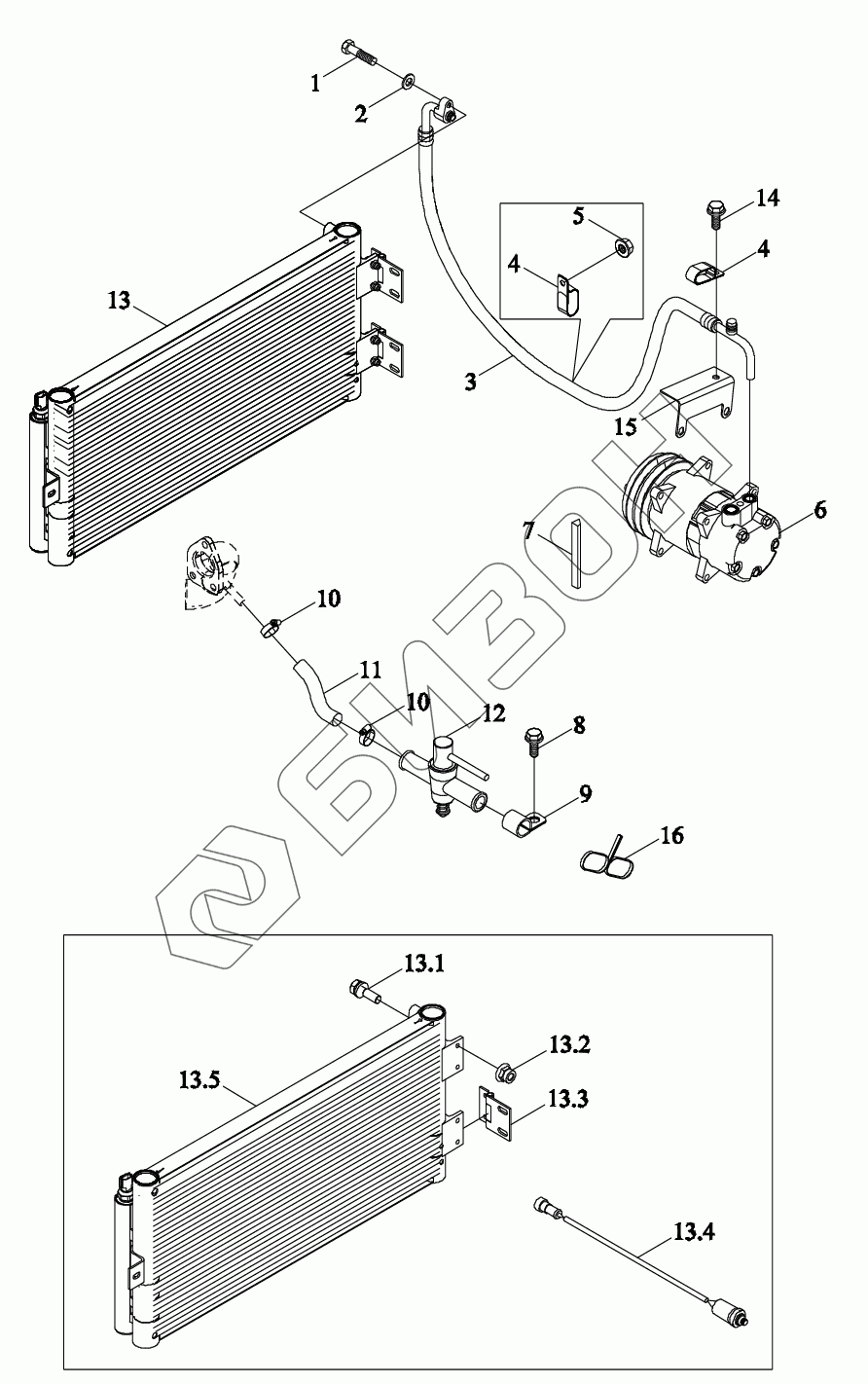 1
2
14
5
4
4
13
3
15
6
7
10
11
10
12
8
9
16
БИЗОН
13.1
13.2
13.5
13.3
13.4