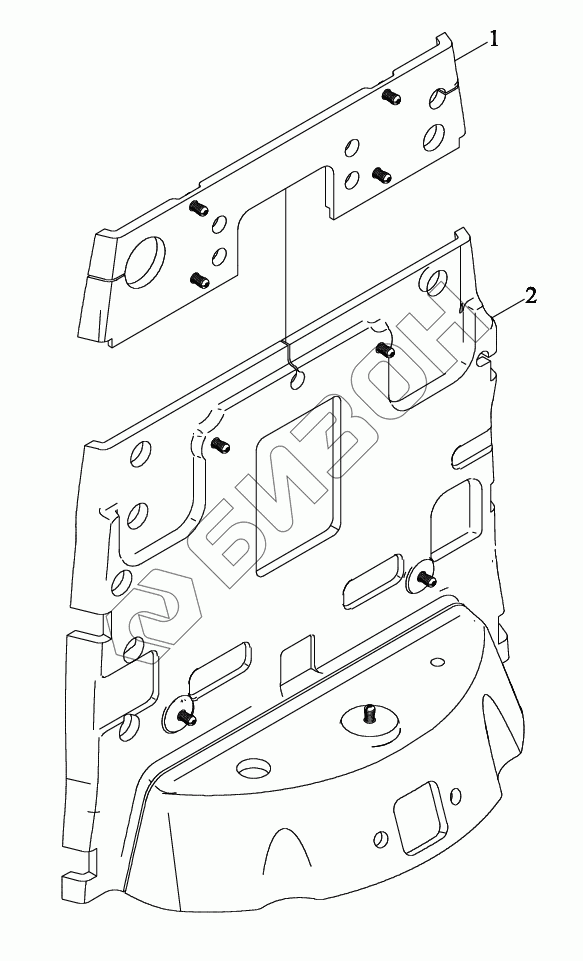 1
2
БИЗОН