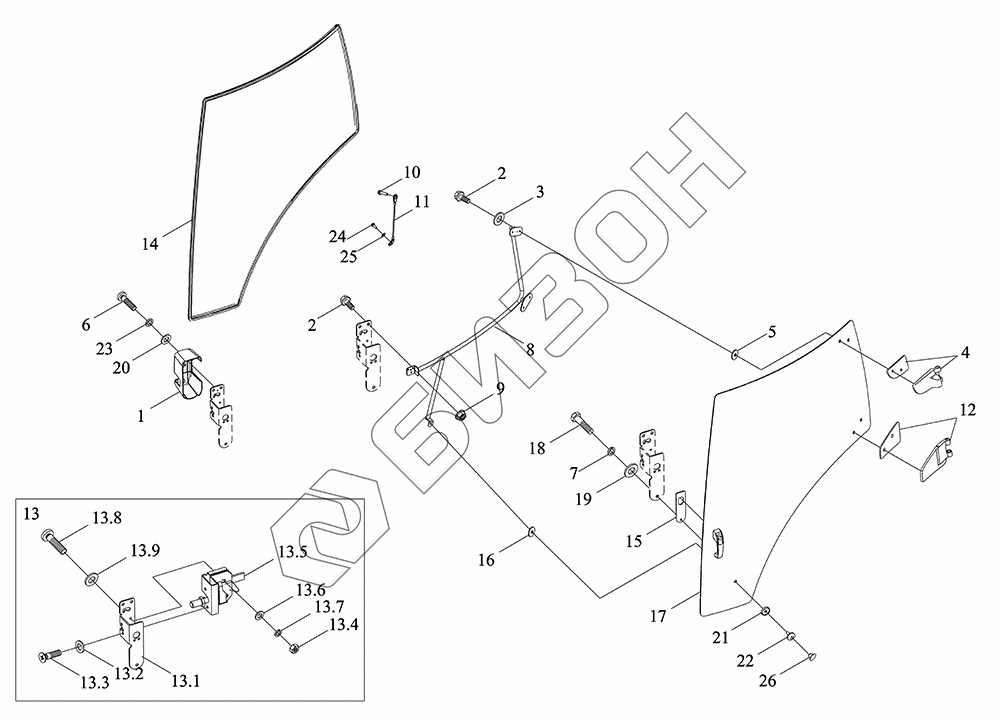 БИЗОН

14
10
11
24
25
2
3
6
23
20
1
2
8
9
5
4
12
18
7
19
15
16
17
21
22
26
13
13.8
13.9
13.5
13.6
13.7
13.4
13.3
13.2
13.1