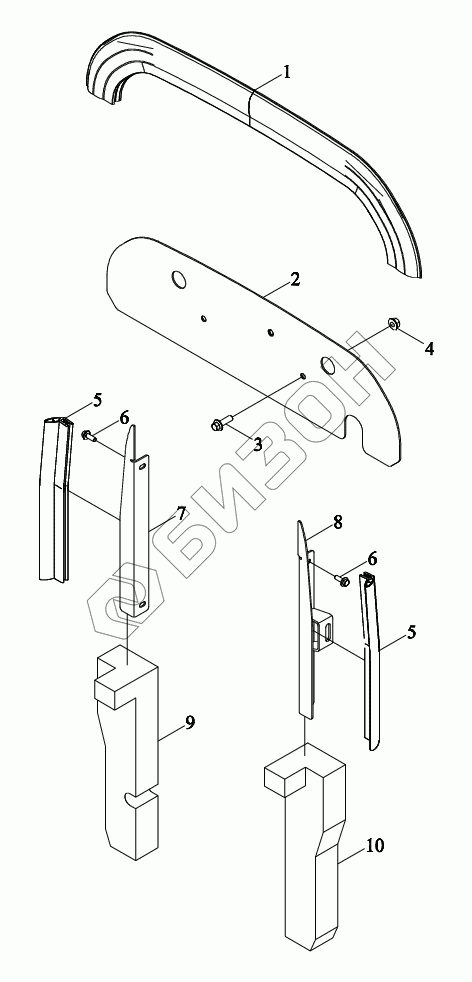 1
2
4
3
5
6
7
8
6
5
9
10
БИЗОН