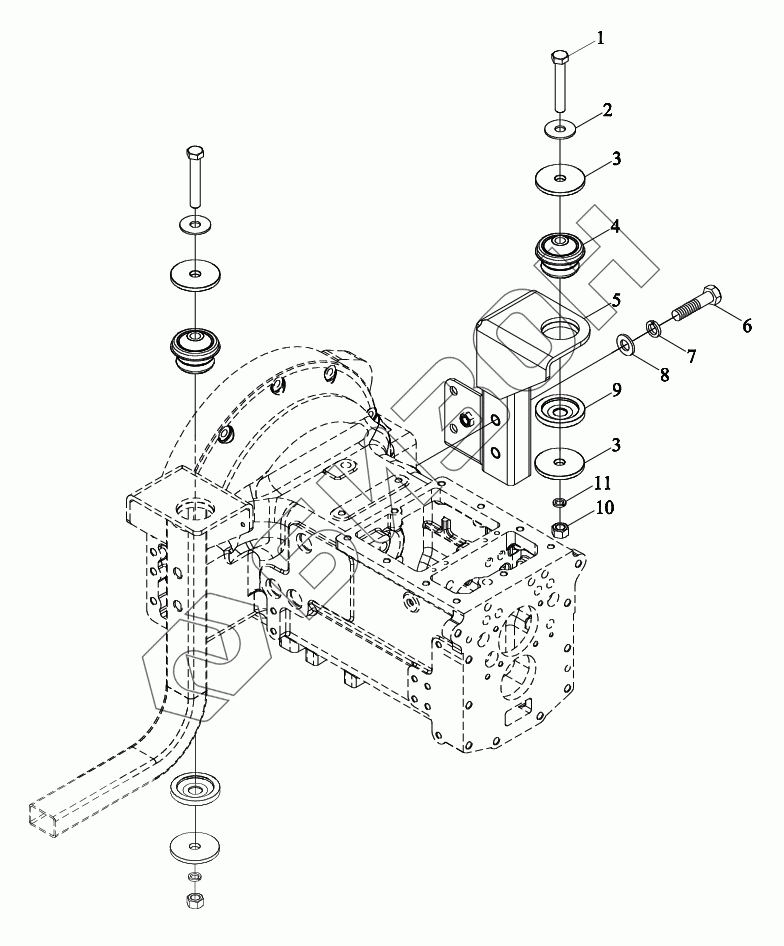 1
2
3
4
5
6
7
8
9
3
11
10