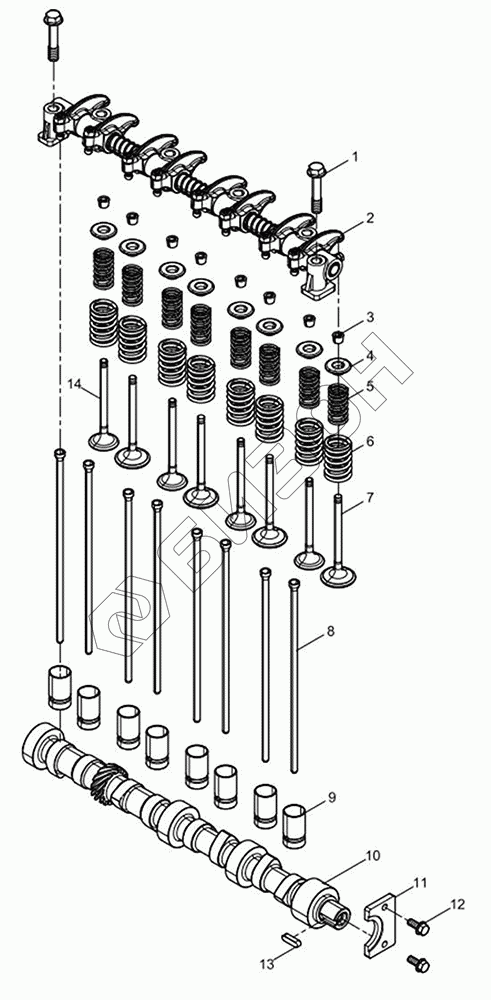 1
2
3
4
5
6
7
14
8
9
10
11
12
13
БИЗОН