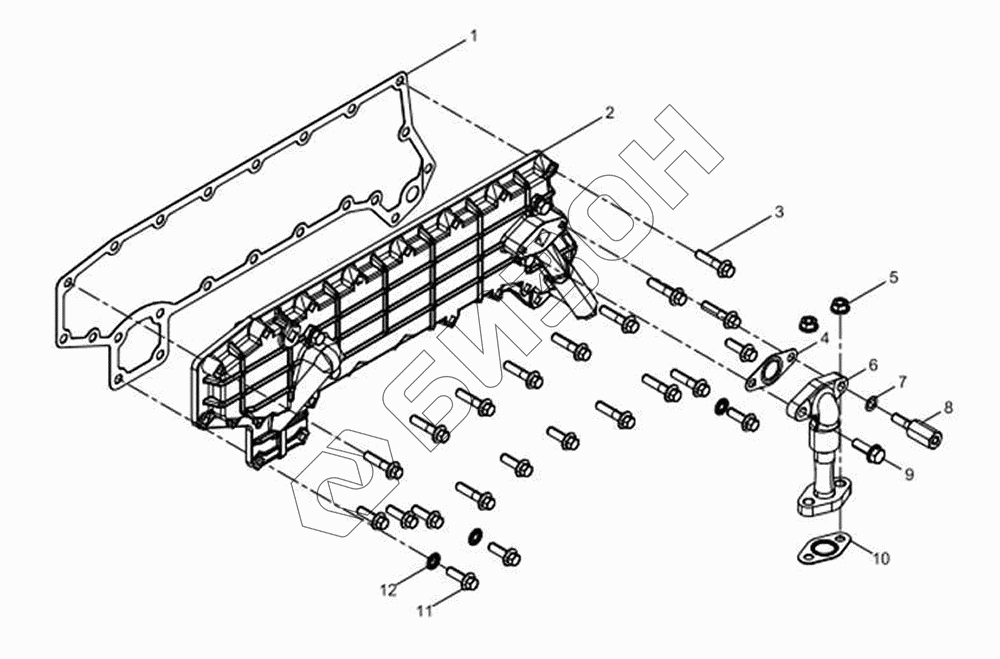 1
2
3
5
4
6
7
8
9
10
12
11
БИЗОН