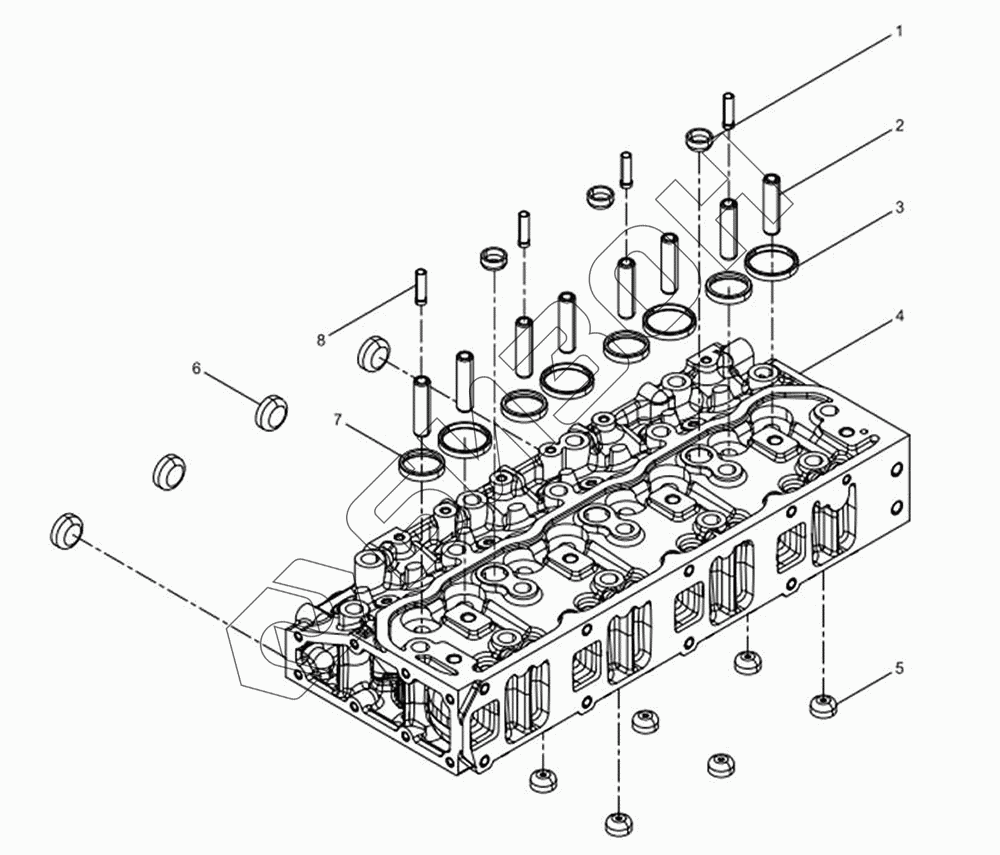 1
2
3
4
8
6
7
5