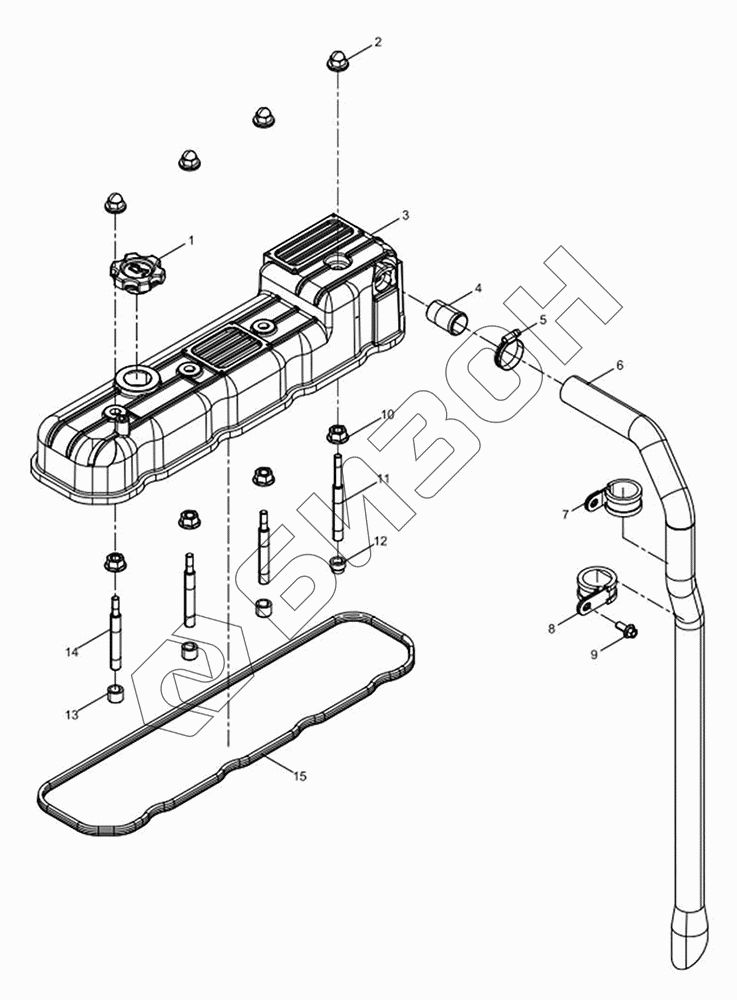 2
3
1
4
5
6
10
11
7
12
8
9
14
13
15
БИЗОН