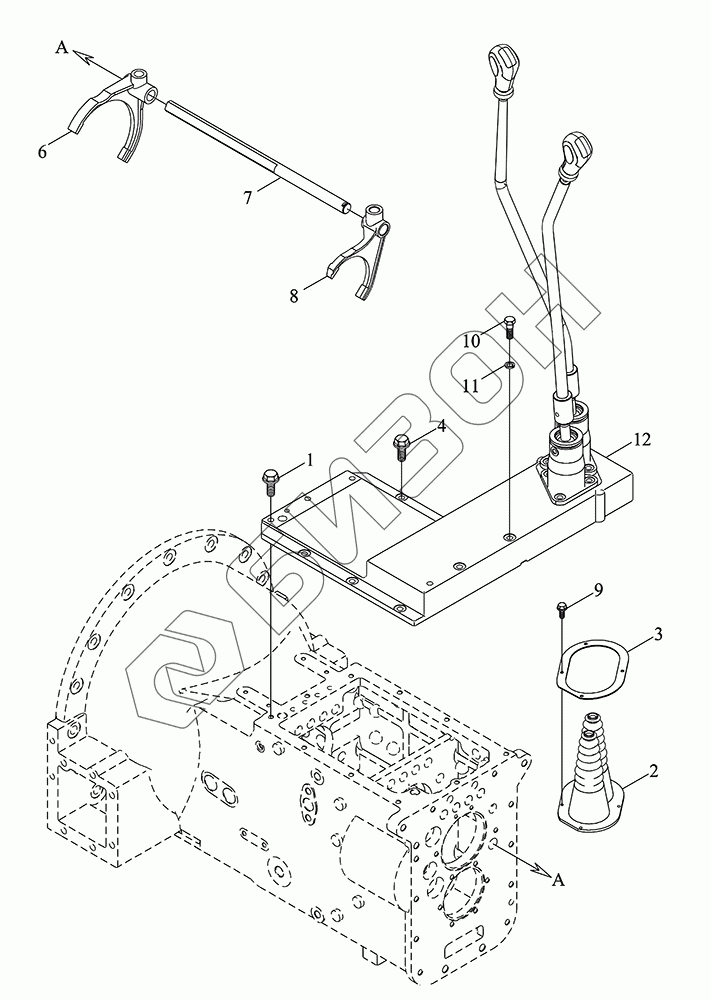 A
6
7
8
10
11
4
1
12
9
3
2
A
БИЗОН