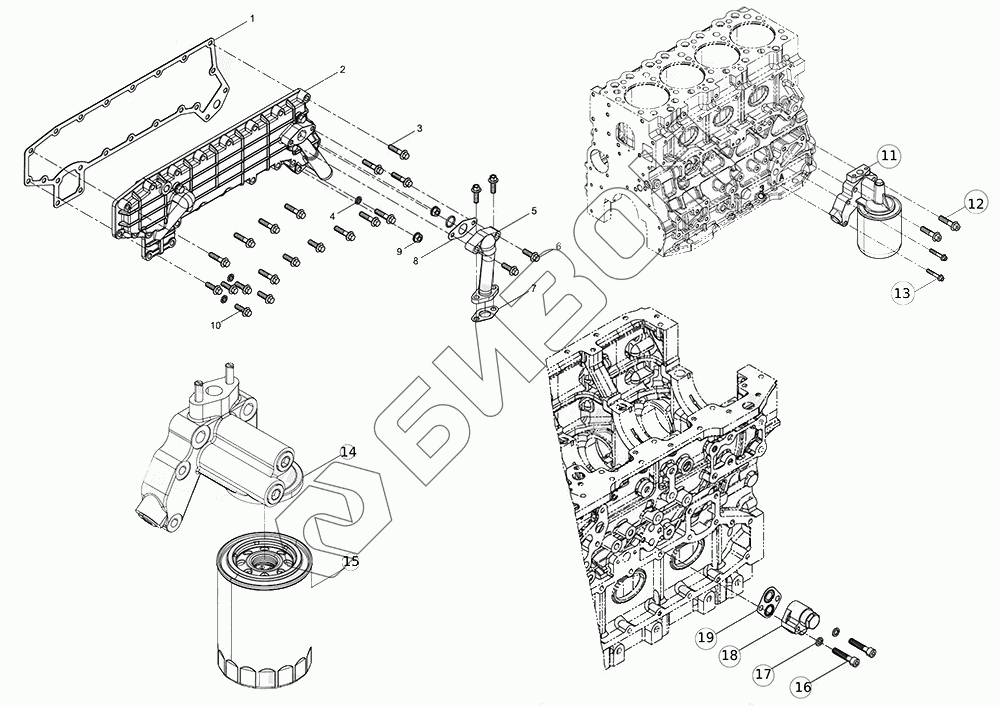 1
2
3
4
5
6
7
8
9
10
11
12
13
14
15
16
17
18
19
БИВО