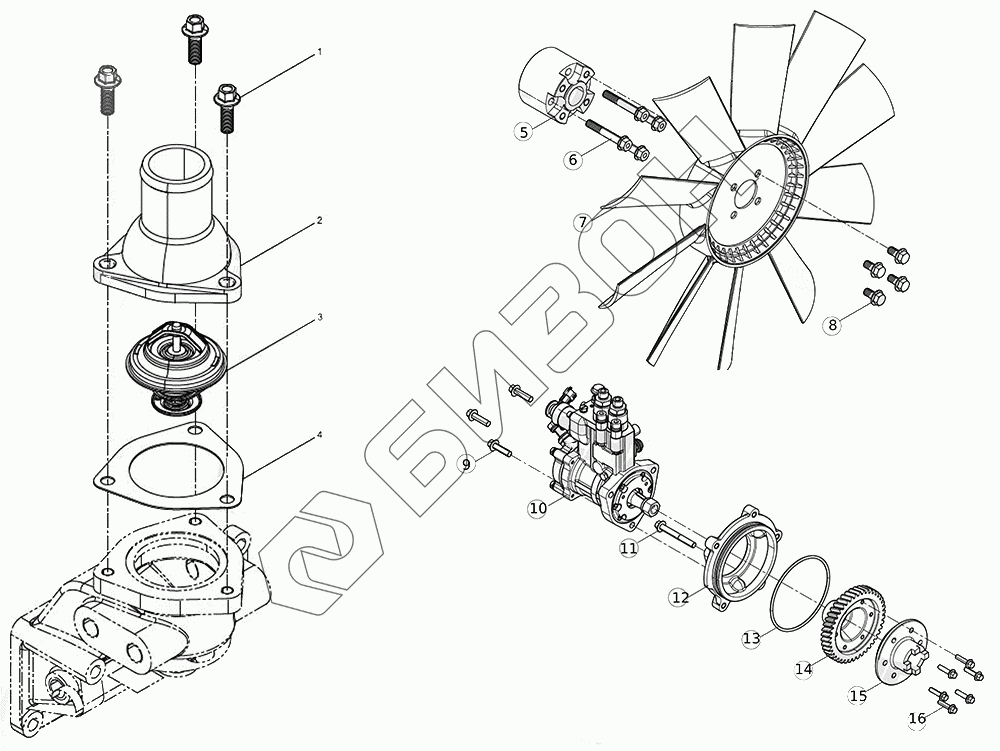 1
2
3
4
5
6
7
8
9
10
11
12
13
14
15
16
БИЗОН