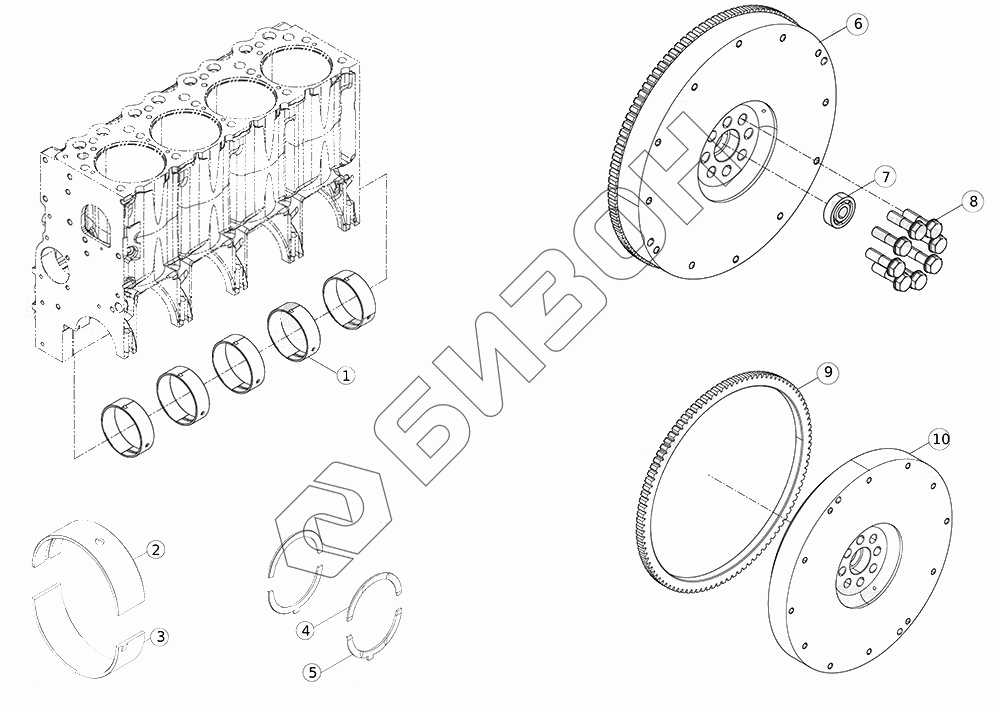 6
7
8
1
9
10
2
3
4
5
БИЗОН