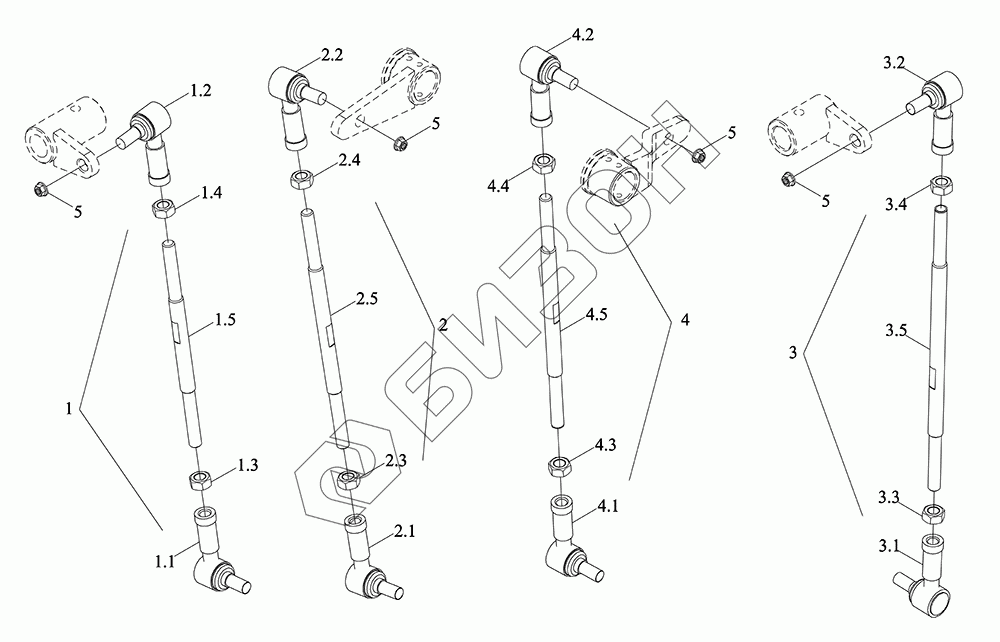 1.2
5
1.4
1.5
1
1.3
1.1
2.2
5
2.4
2.5
2
2.3
2.1
4.2
5
4.4
4.5
4
4.3
4.1
3.2
5
3.4
3.5
3
3.3
3.1
БИЗОН