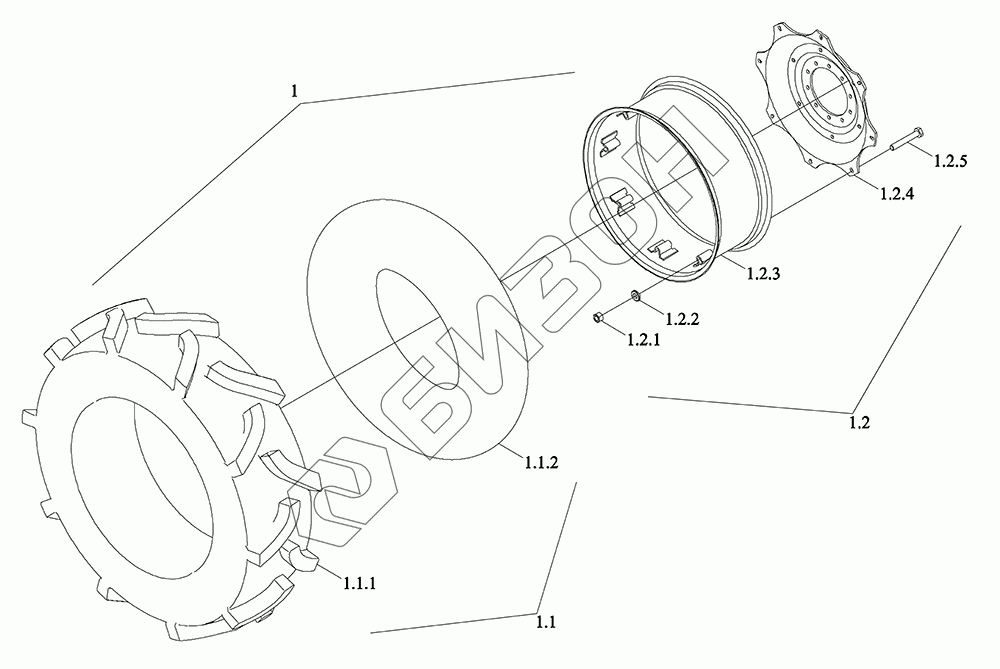 1

1.2.5

1.2.4

1.2.3

1.2.2

1.2.1

1.2

1.1.2

1.1.1

1.1

БИЗОН