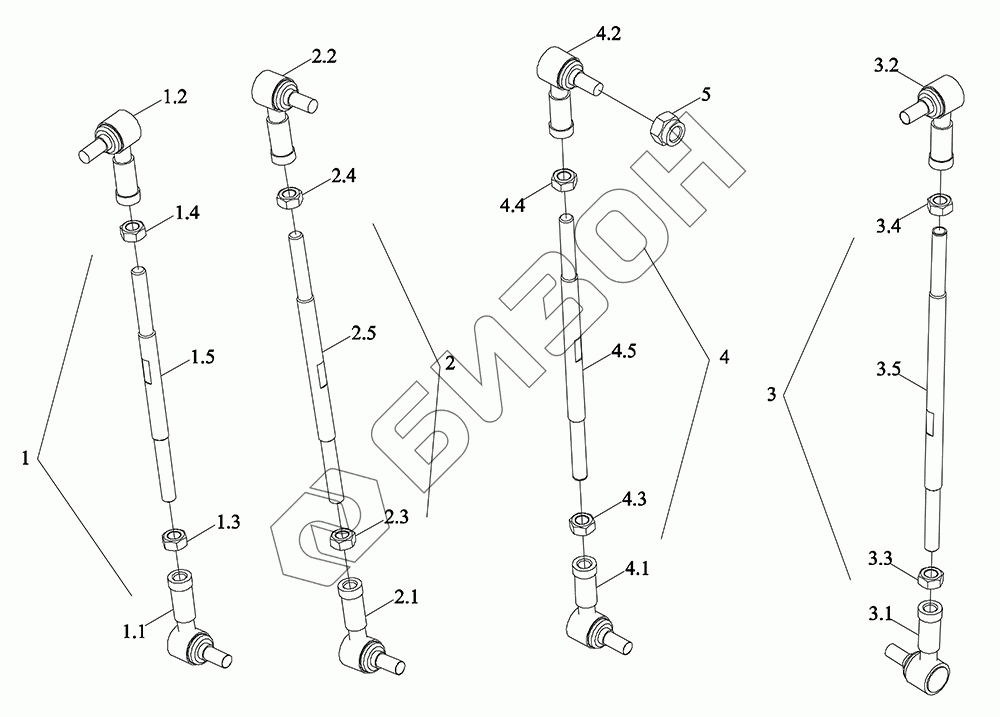 1.2
1.4
1.5
1
1.3
1.1
2.2
2.4
2.5
2
2.3
2.1
4.2
5
4.4
4.5
4
4.3
4.1
3.2
3.4
3.5
3
3.3
3.1
БИЗОН