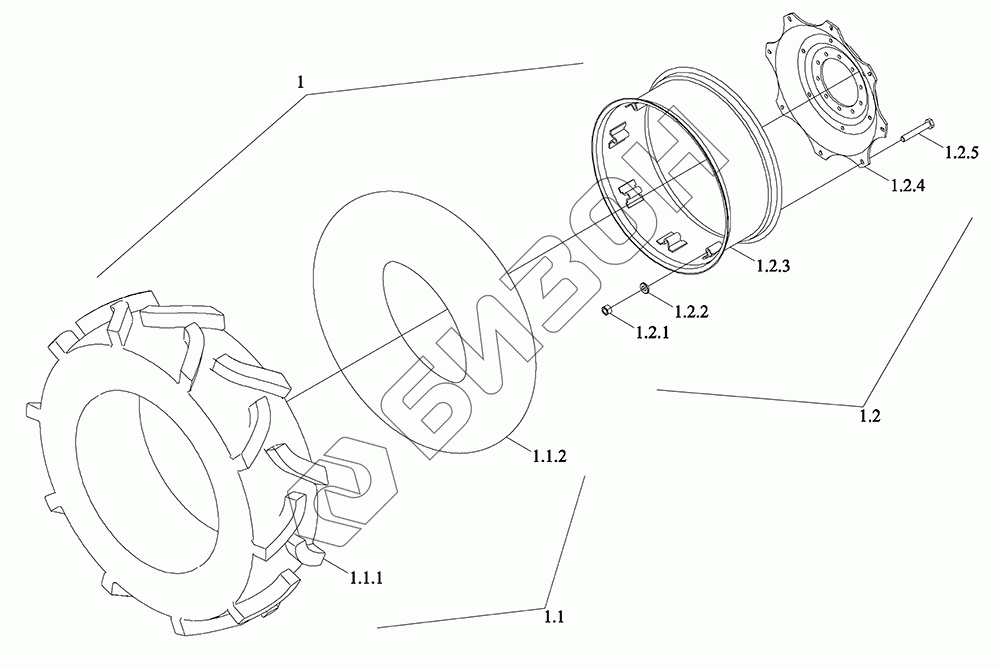 1
1.2.5
1.2.4
1.2.3
1.2.2
1.2.1
1.2
1.1.2
1.1.1
1.1
БИЗОН