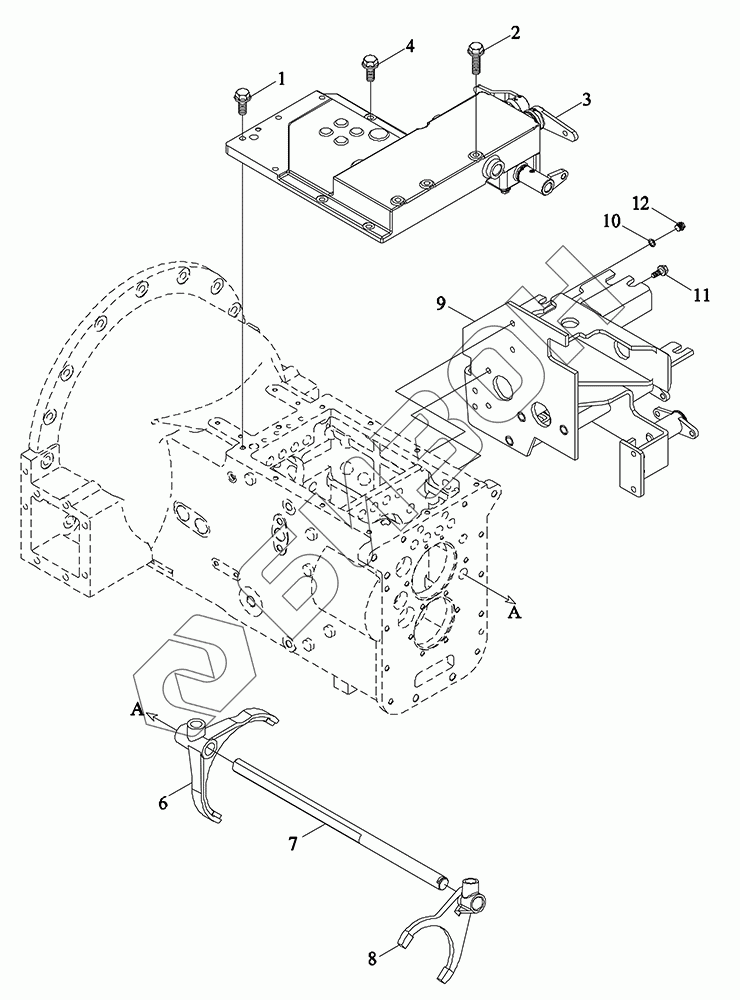 1
4
2
3
12
10
11
9
A
A
6
7
8