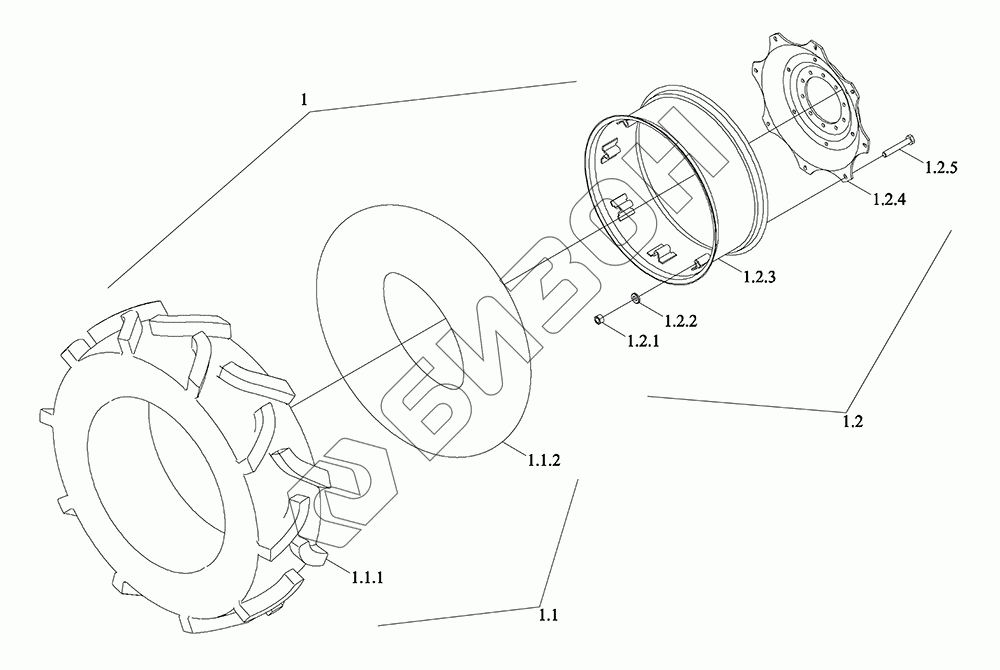 1
1.2.5
1.2.4
1.2.3
1.2.2
1.2.1
1.2
1.1.2
1.1.1
1.1
БИЗОН