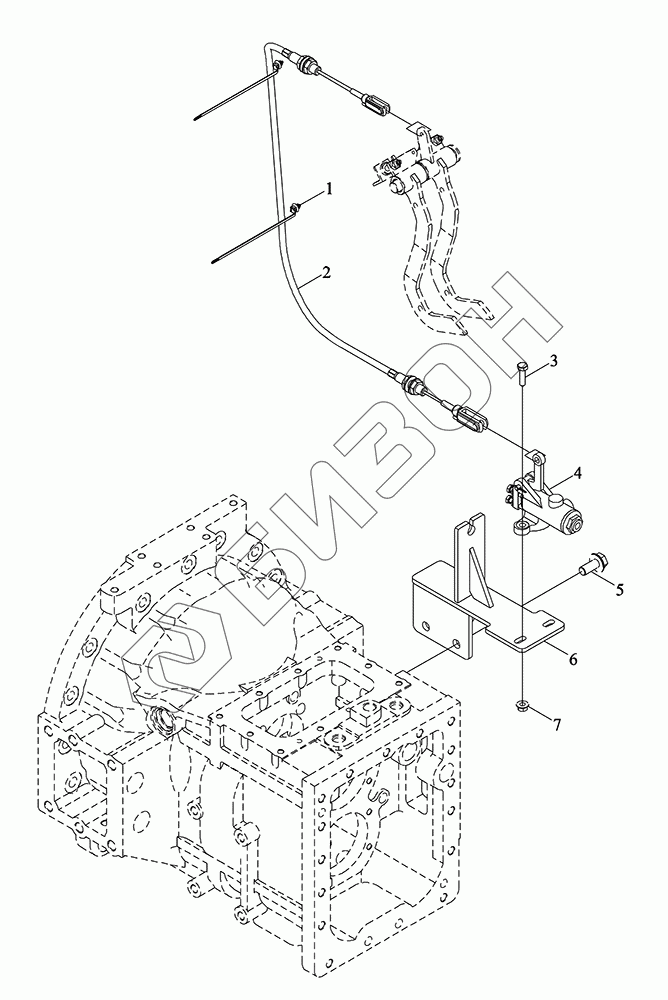 1
2
3
4
5
6
7
БИЗОН