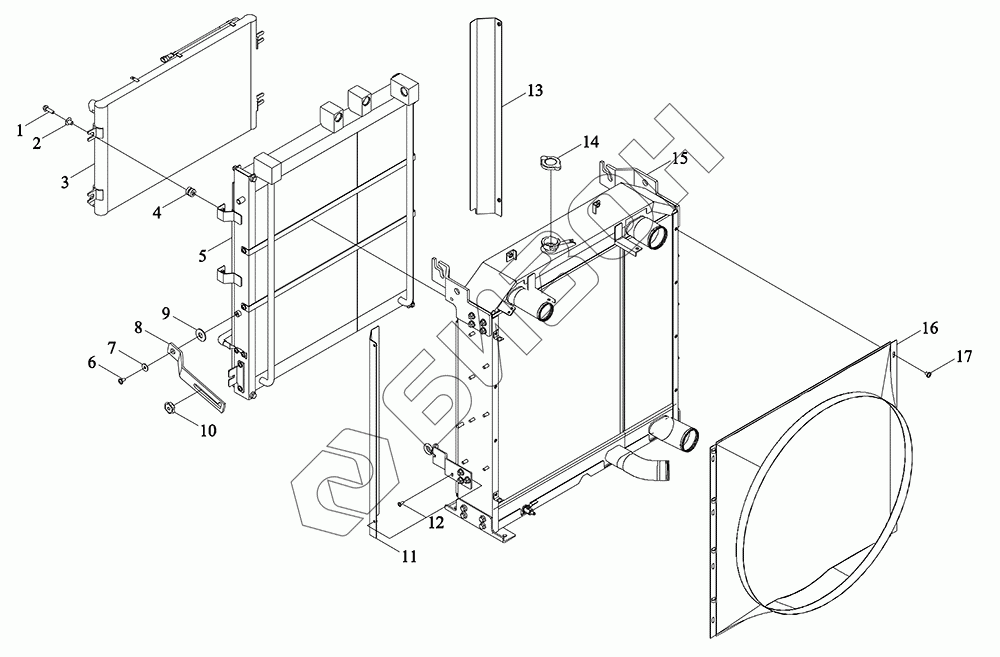 1
2
3
4
5
6
7
8
9
10
11
12
13
14
15
16
17
БИЗОН