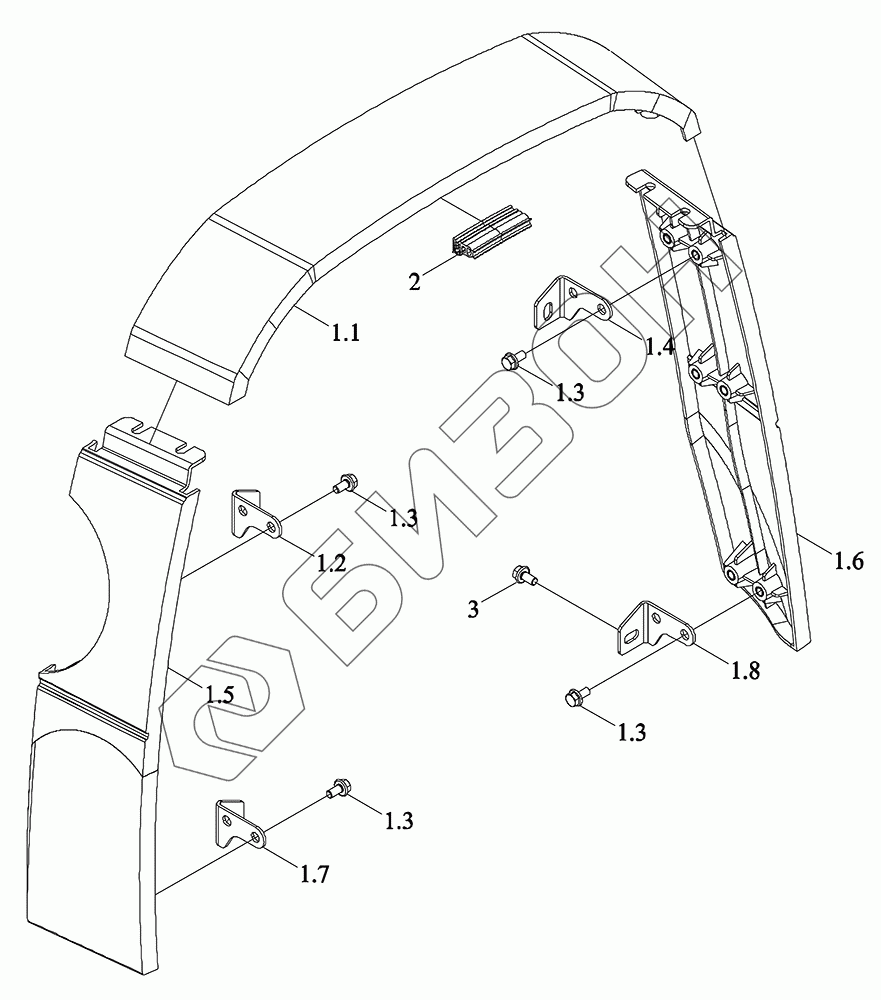 2
1.1
1.4
1.3
1.3
1.2
1.6
3
1.8
1.5
1.3
1.3
1.7
БИЗОН