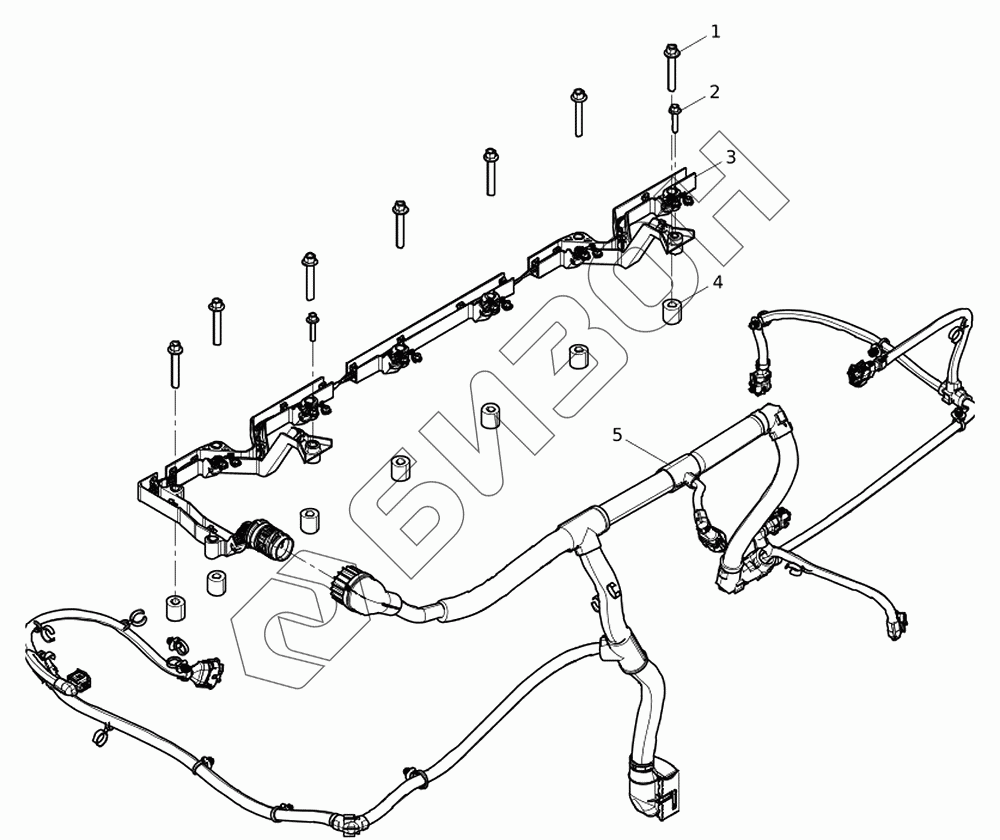 1
2
3
4
5
БИЗОН