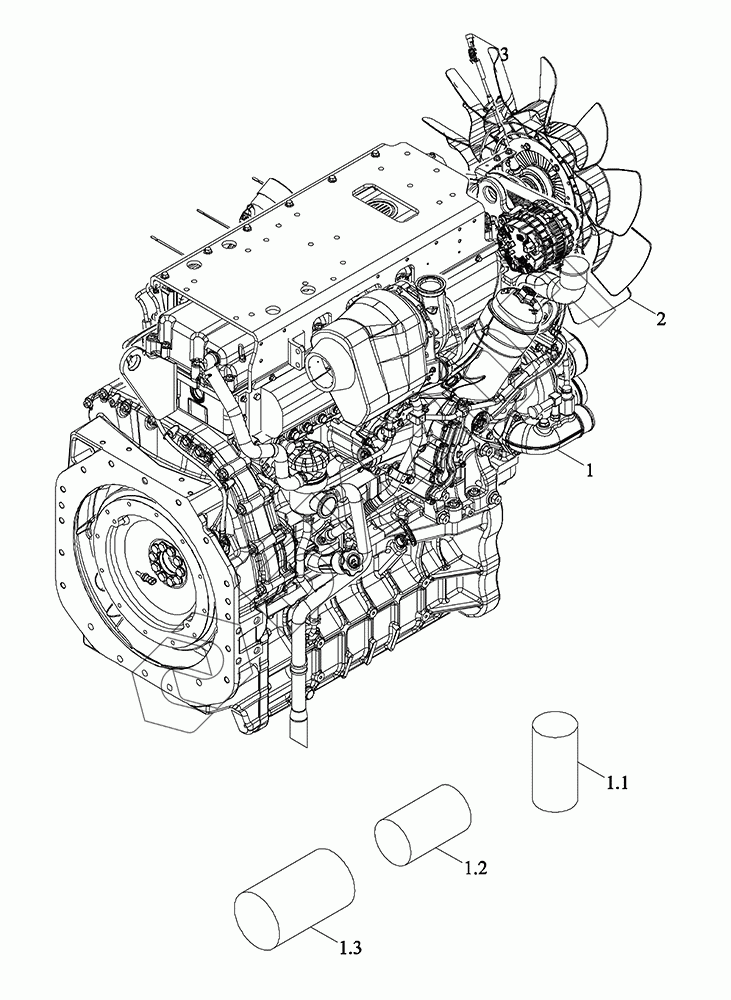 3
2
1
1.1
1.2
1.3