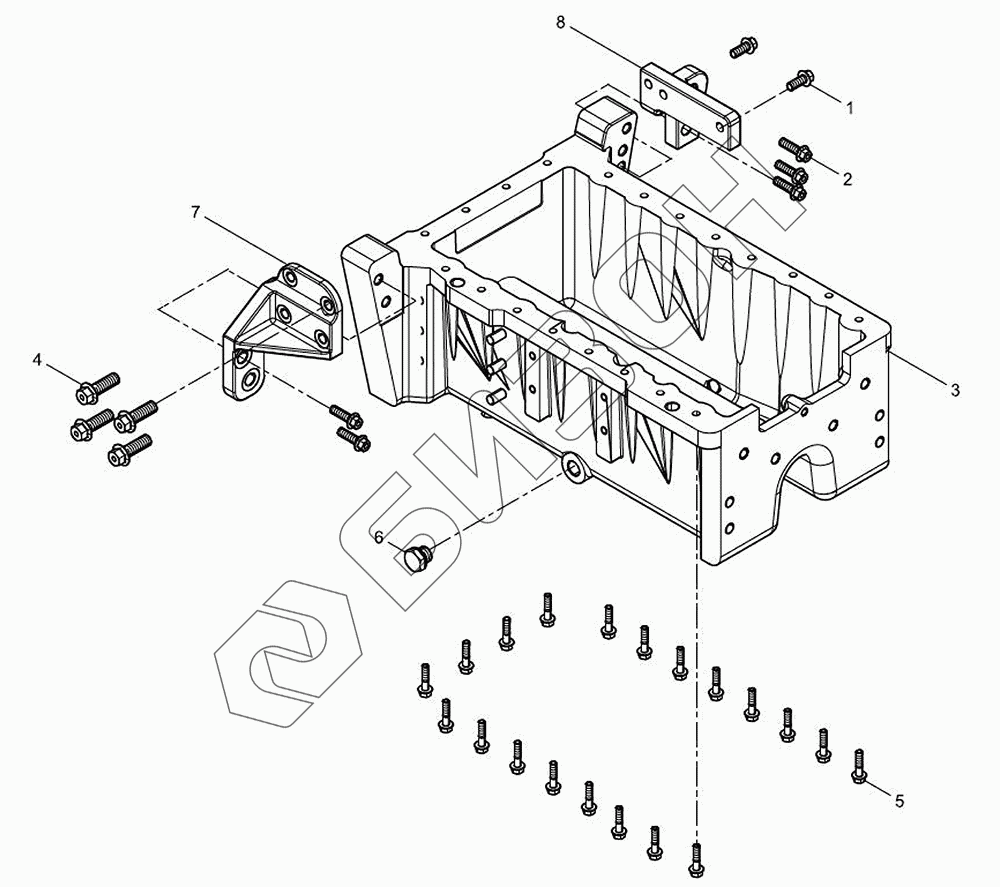 8
1
2
7
3
4
6
5
БИЗОН