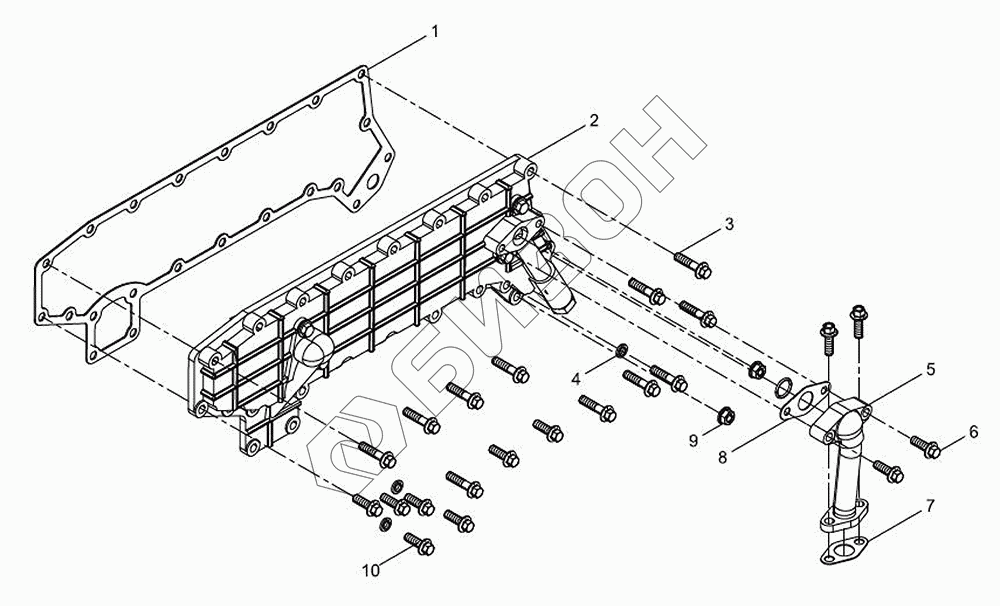 1
2
3
4
5
6
7
8
9
10
БИЗОН