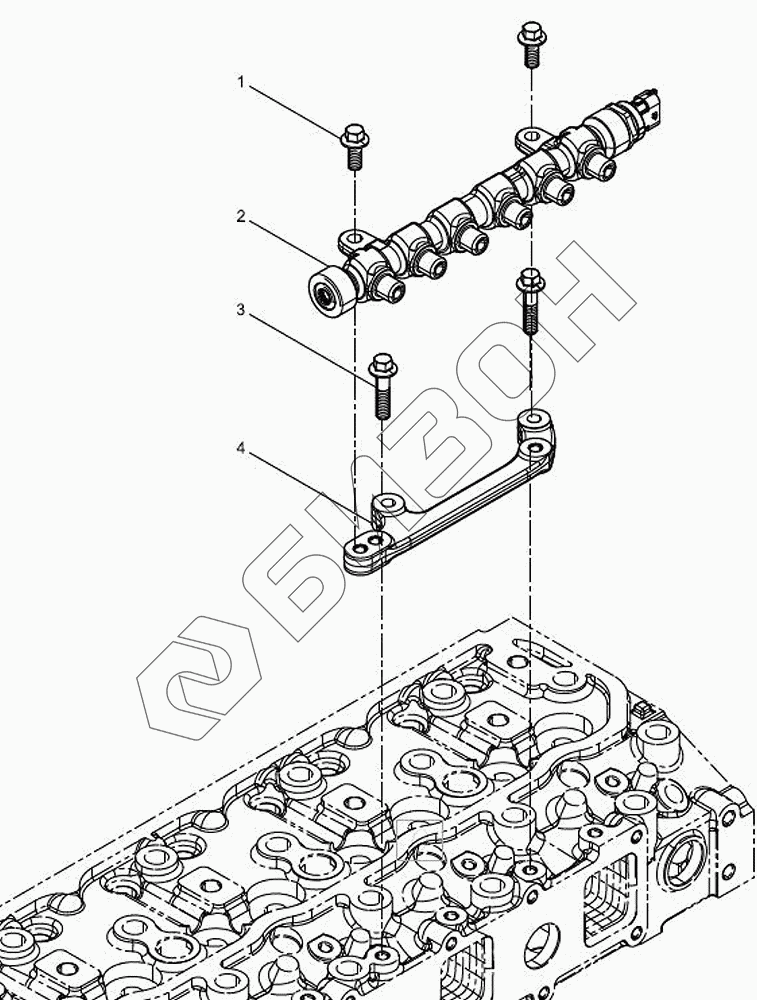 1
2
3
4
БИЗОН