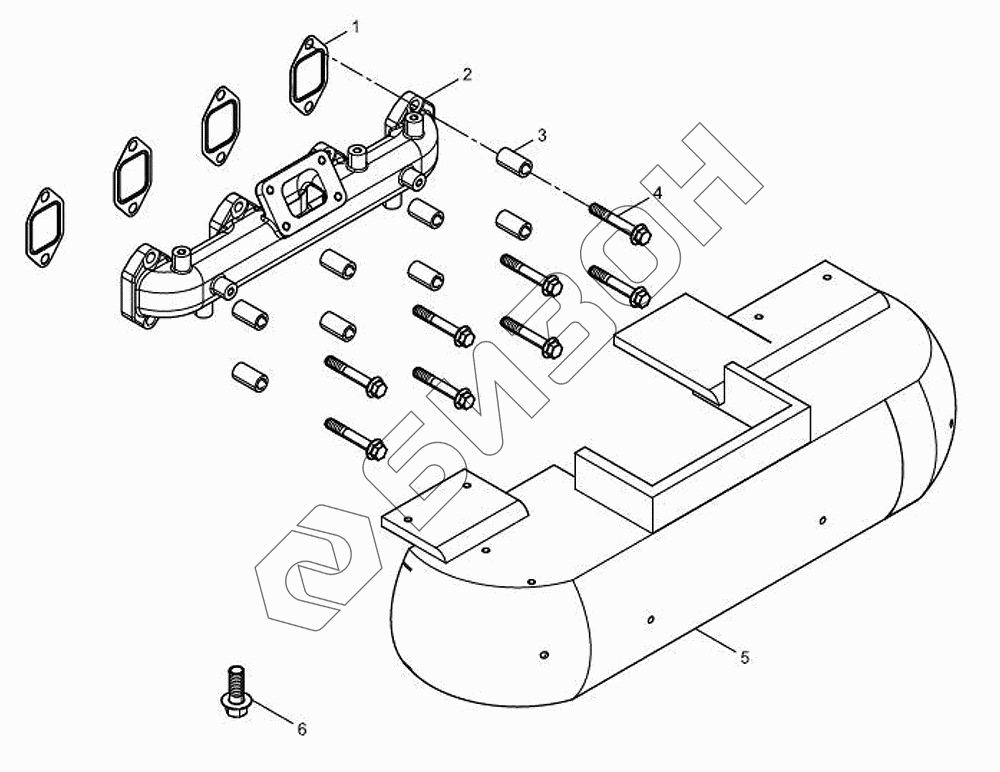 1
2
3
4
5
6
БИЗОН