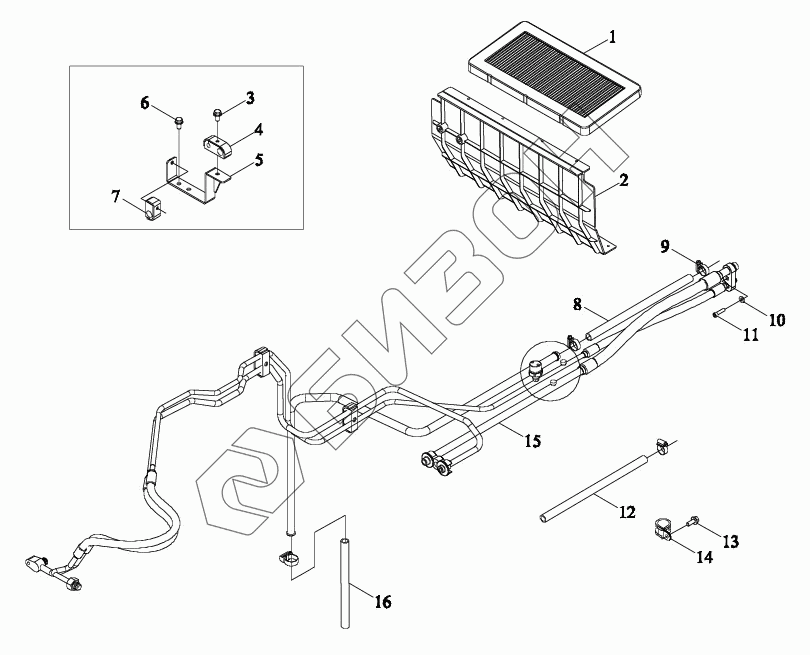 1
2
6
3
4
5
7
9
8
10
11
15
12
13
14
16
БИЗОН