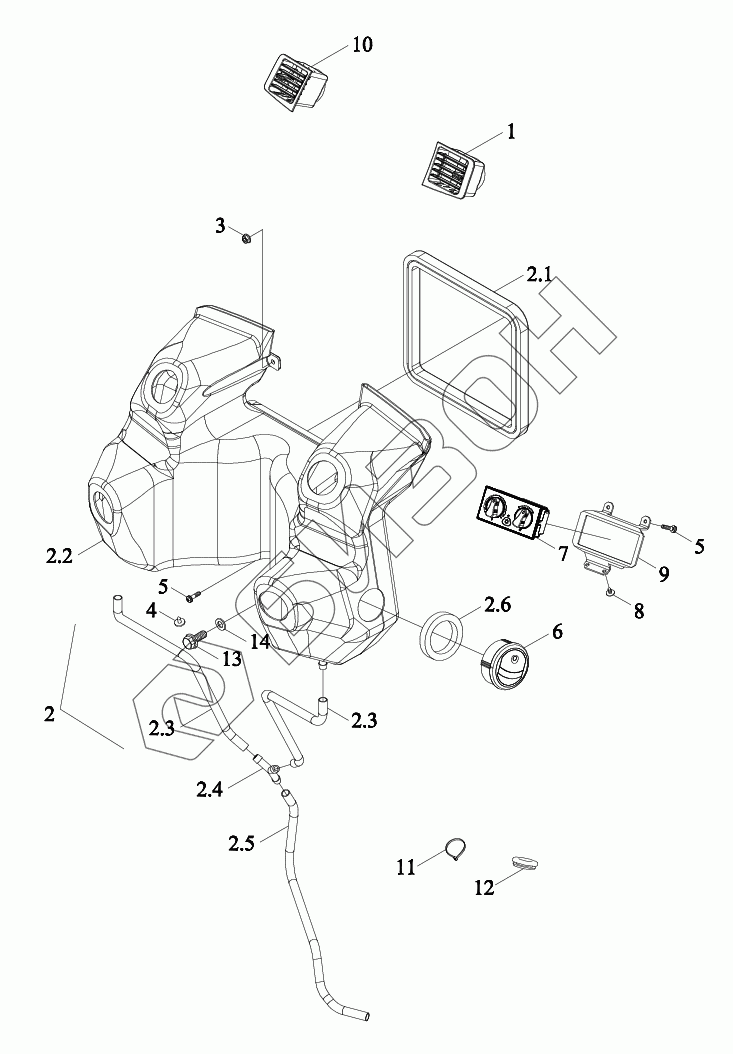 10
1
3
2.1
2.2
7
5
9
8
5
4
14
13
2.6
6
2
2.3
2.3
2.4
2.5
11
12