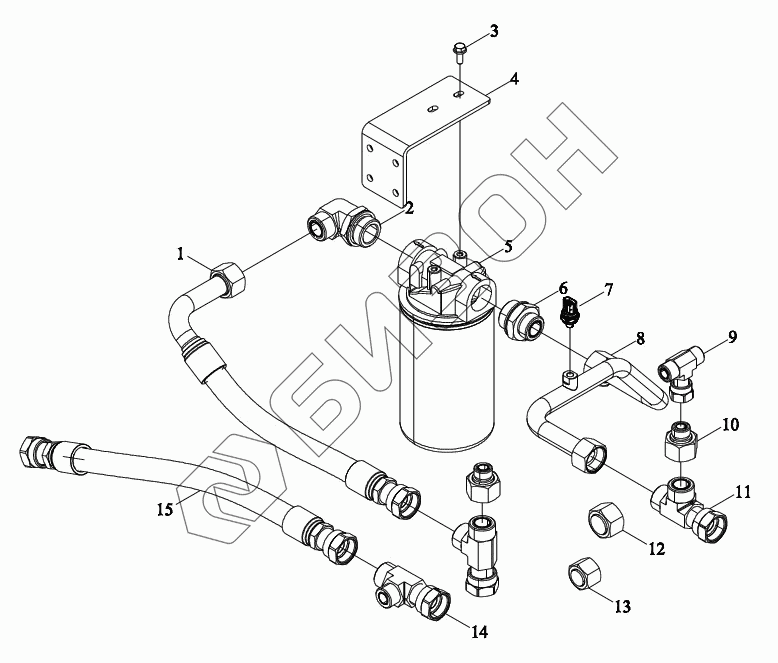 3
4
2
1
5
6
7
8
9
10
11
12
13
14
15
БИЗОН