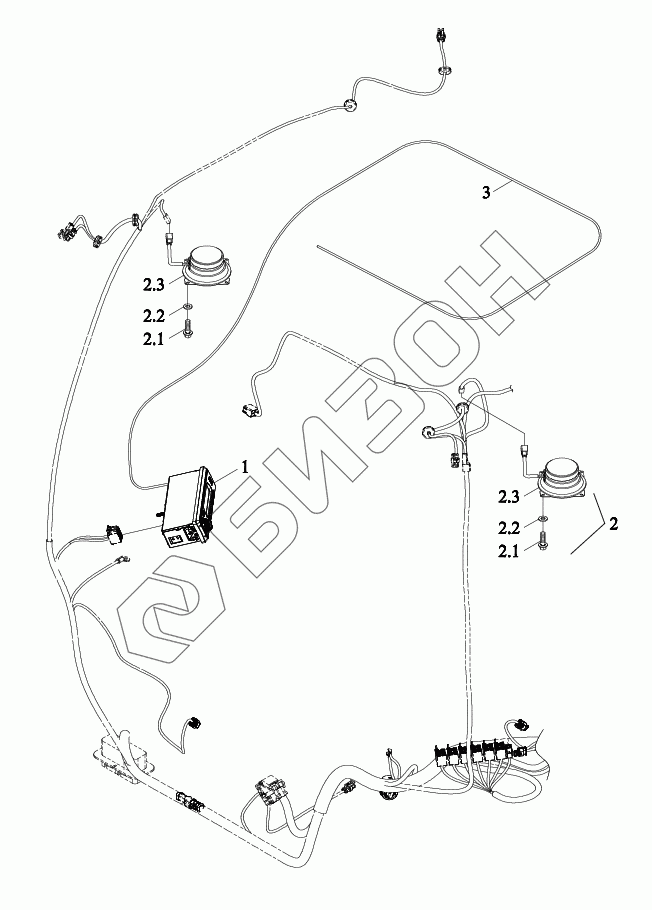 3
2.3
2.2
2.1
1
2.3
2.2
2.1
2
БИЗОН