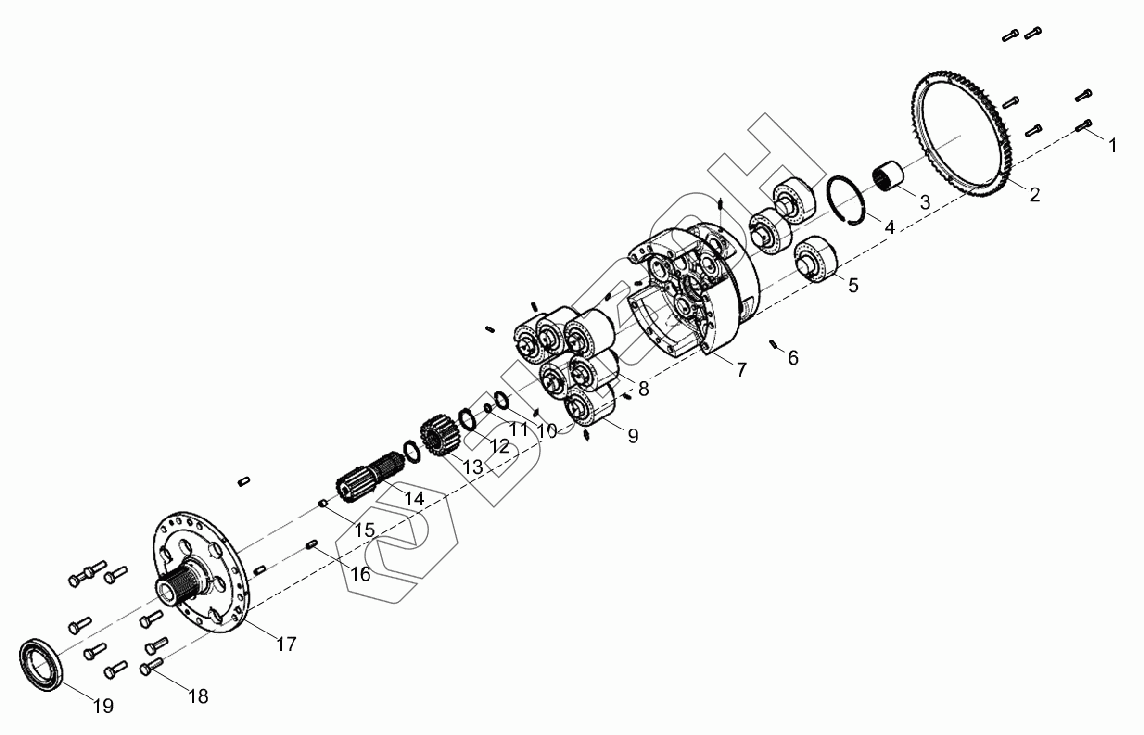 1
2
3
4
5
6
7
8
9
10
11
12
13
14
15
16
17
18
19