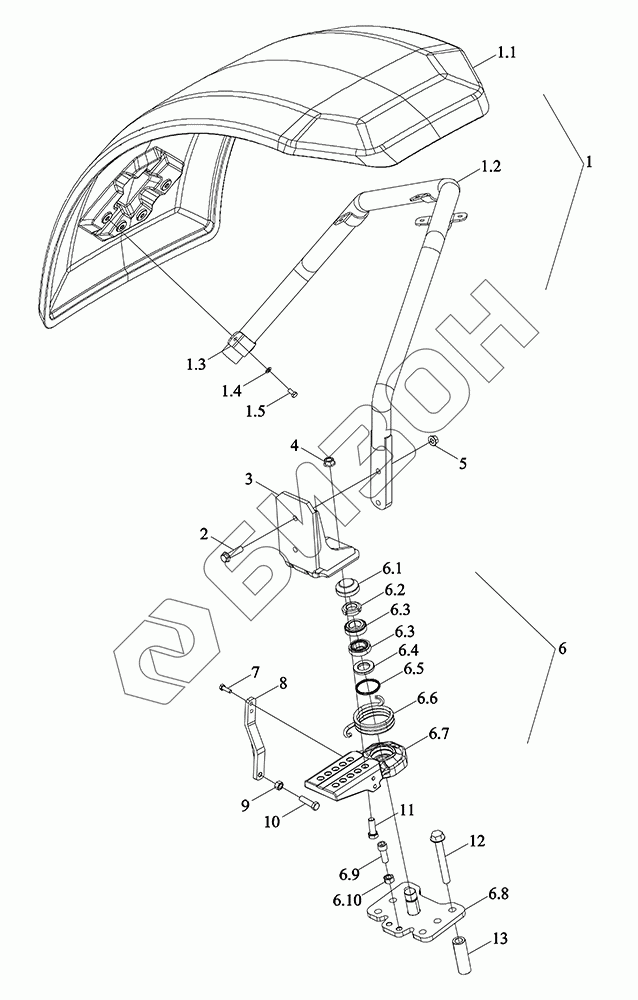 1.1
1.2
1
1.3
1.4
1.5
4
5
3
2
6.1
6.2
6.3
6.3
6.4
6.5
6.6
6
7
8
6.7
9
10
11
12
6.9
6.10
6.8
13
БИЗОН