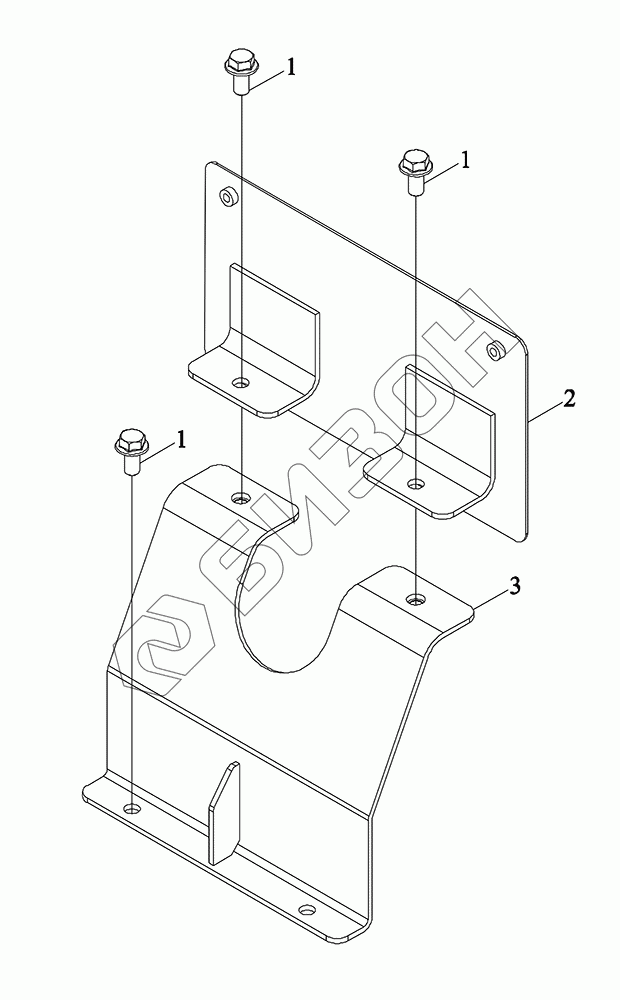 1
1
2
1
3
БИЗОН