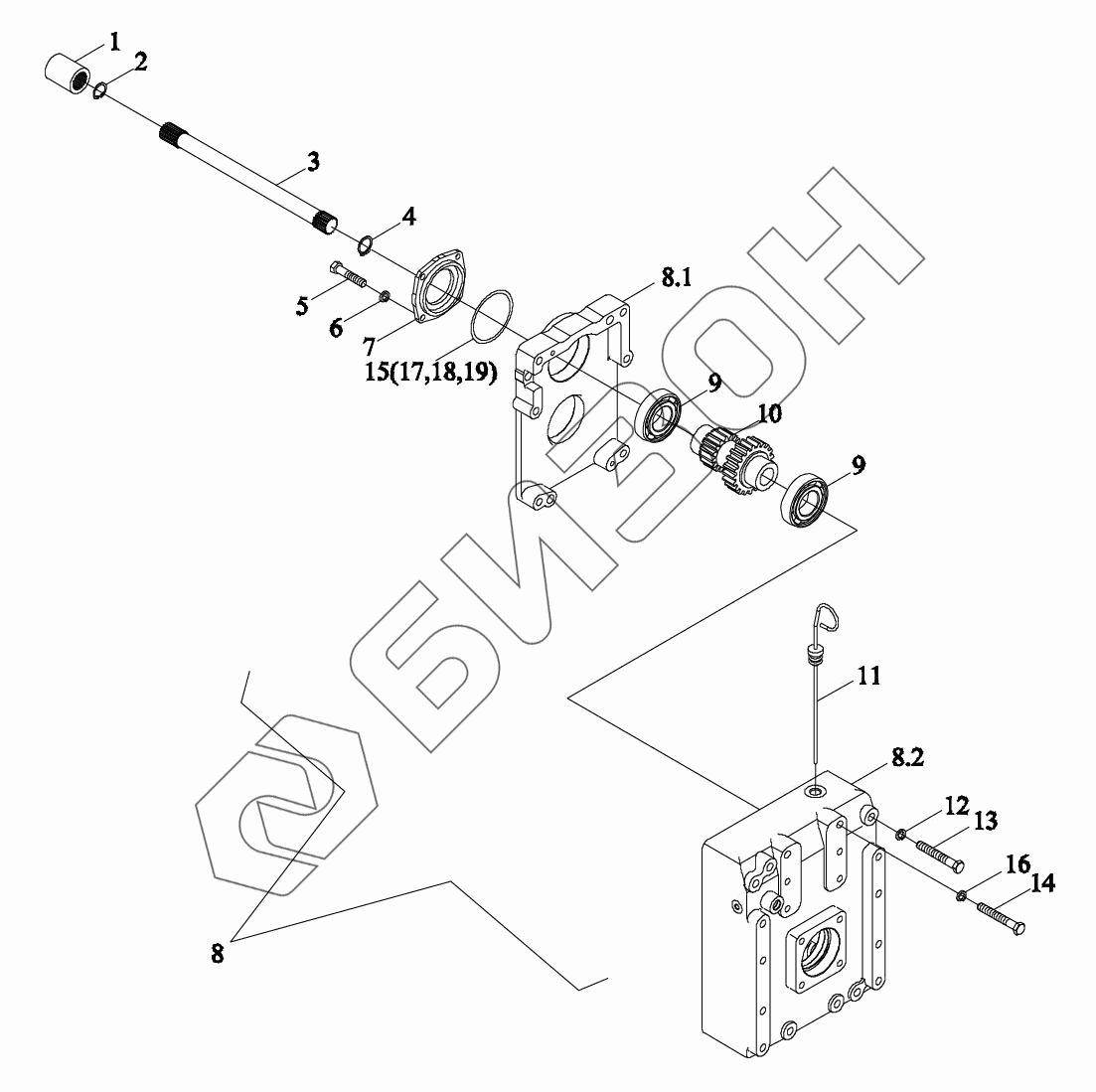 1
2
3
4
5
6
7
15(17,18,19)
8.1
9
10
9
БИЗОН
11
8.2
12
13
16
14
8