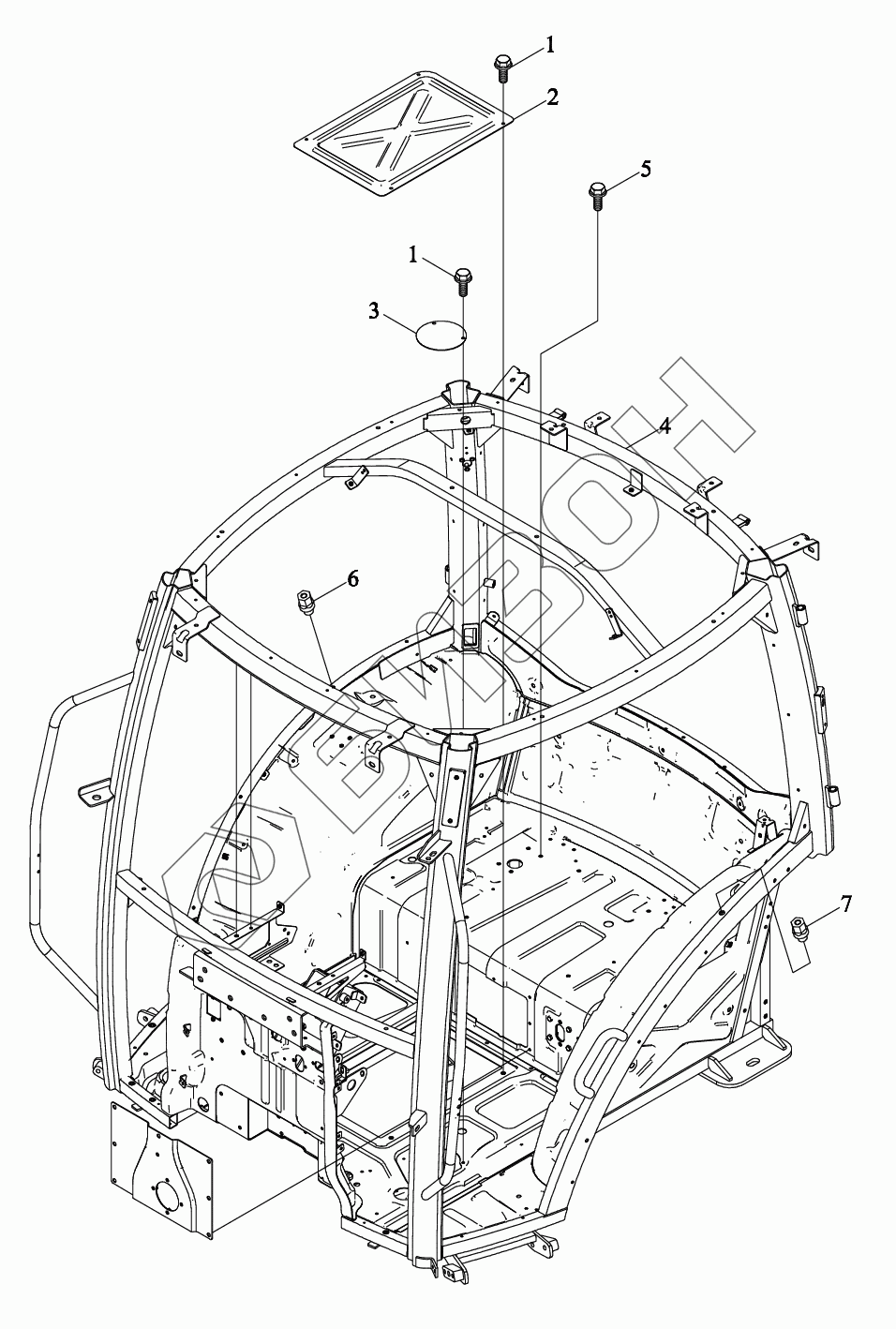 1
2
5
1
3
4
6
7
БИБОН