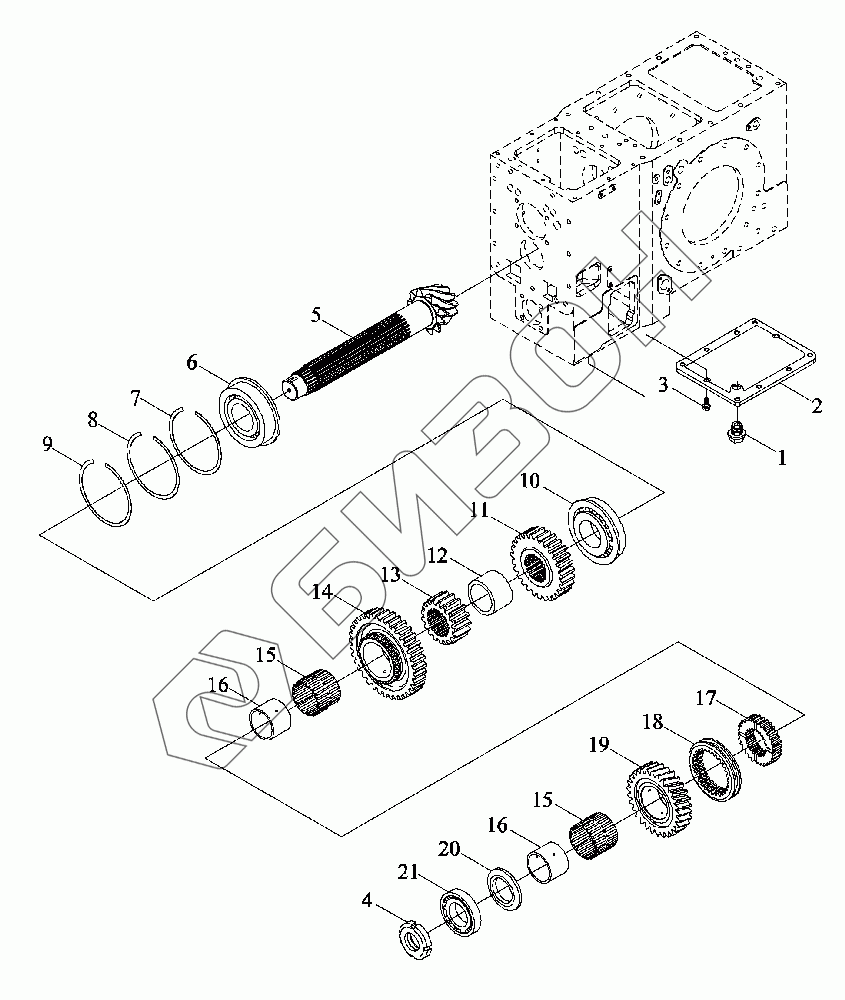 5
6
7
8
9
3
2
1
10
11
12
13
14
15
16
17
18
19
15
16
20
21
4
БИЗОН