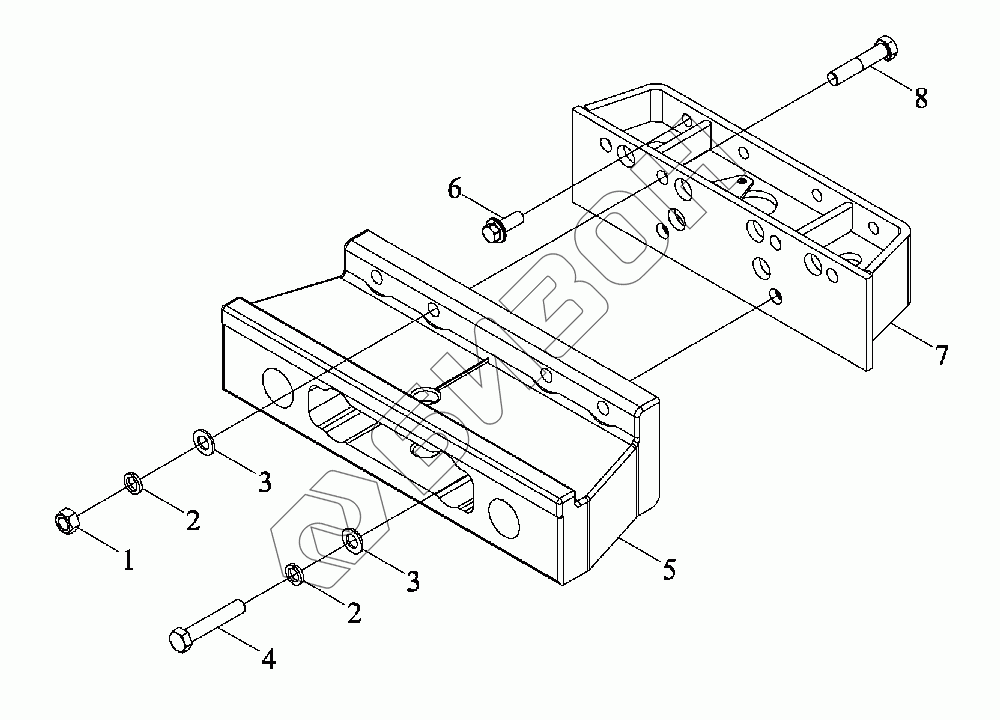 8
6
7
3
2
1
5
3
2
4
SVBOM