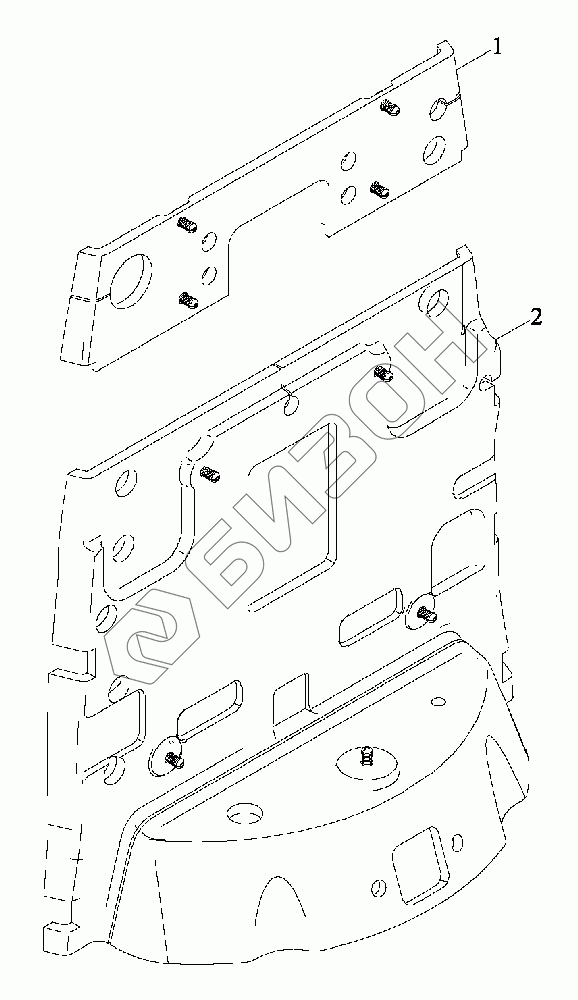 1
2
БИЗОН