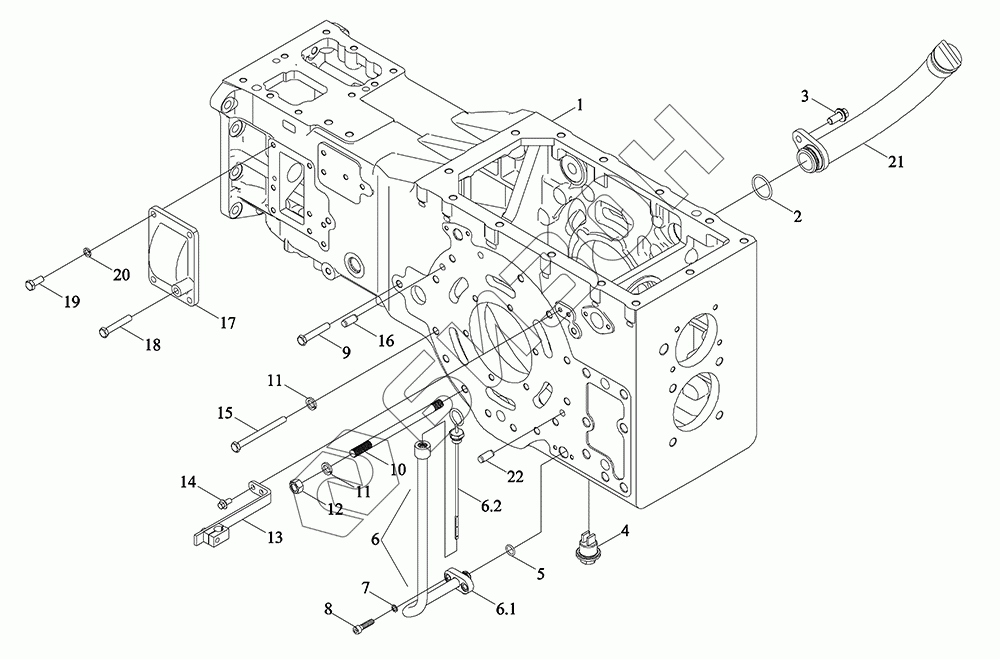 1
3
21
2
20
19
17
18
9
16
11
15
10
11
12
14
13
22
6.2
6
4
5
7
8
6.1