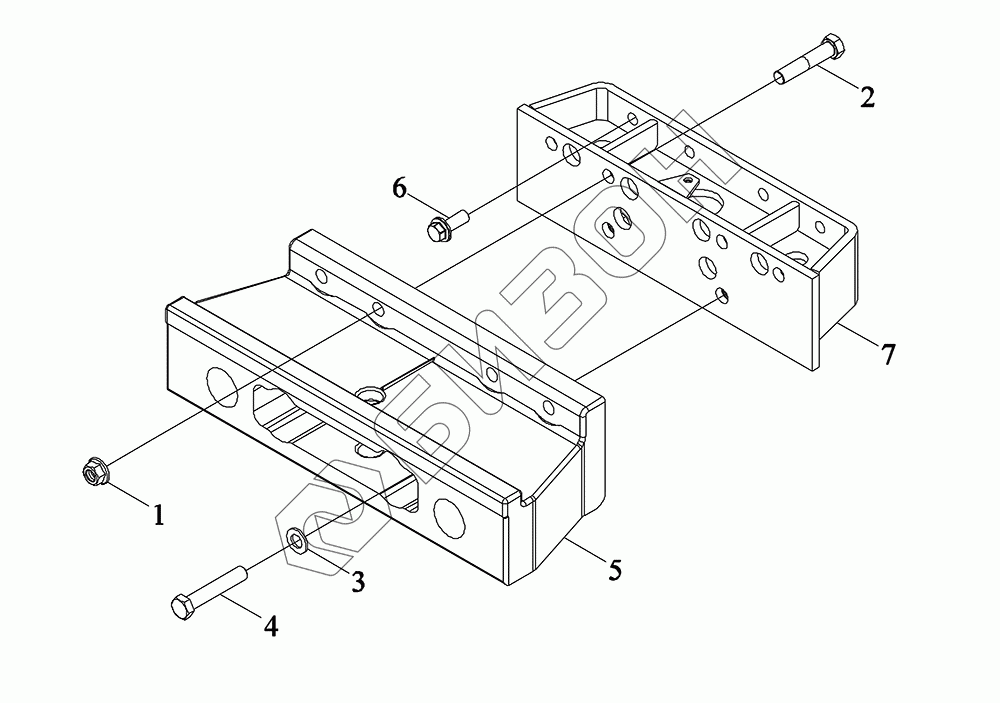 2
6
7
1
3
5
4
СИМВОЛ