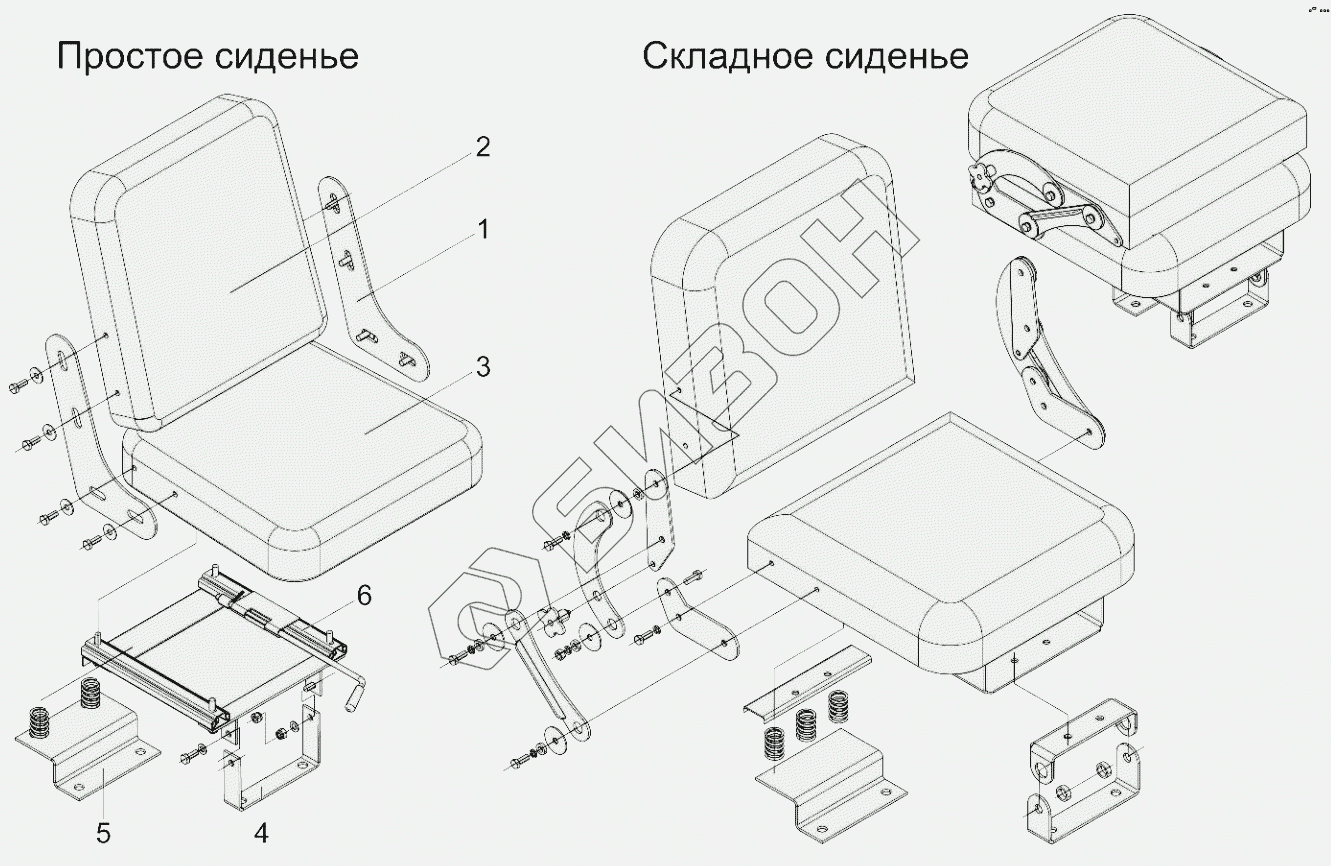 Простое сиденье

Складное сиденье

2

1

3

6

5

4

БИЗОН